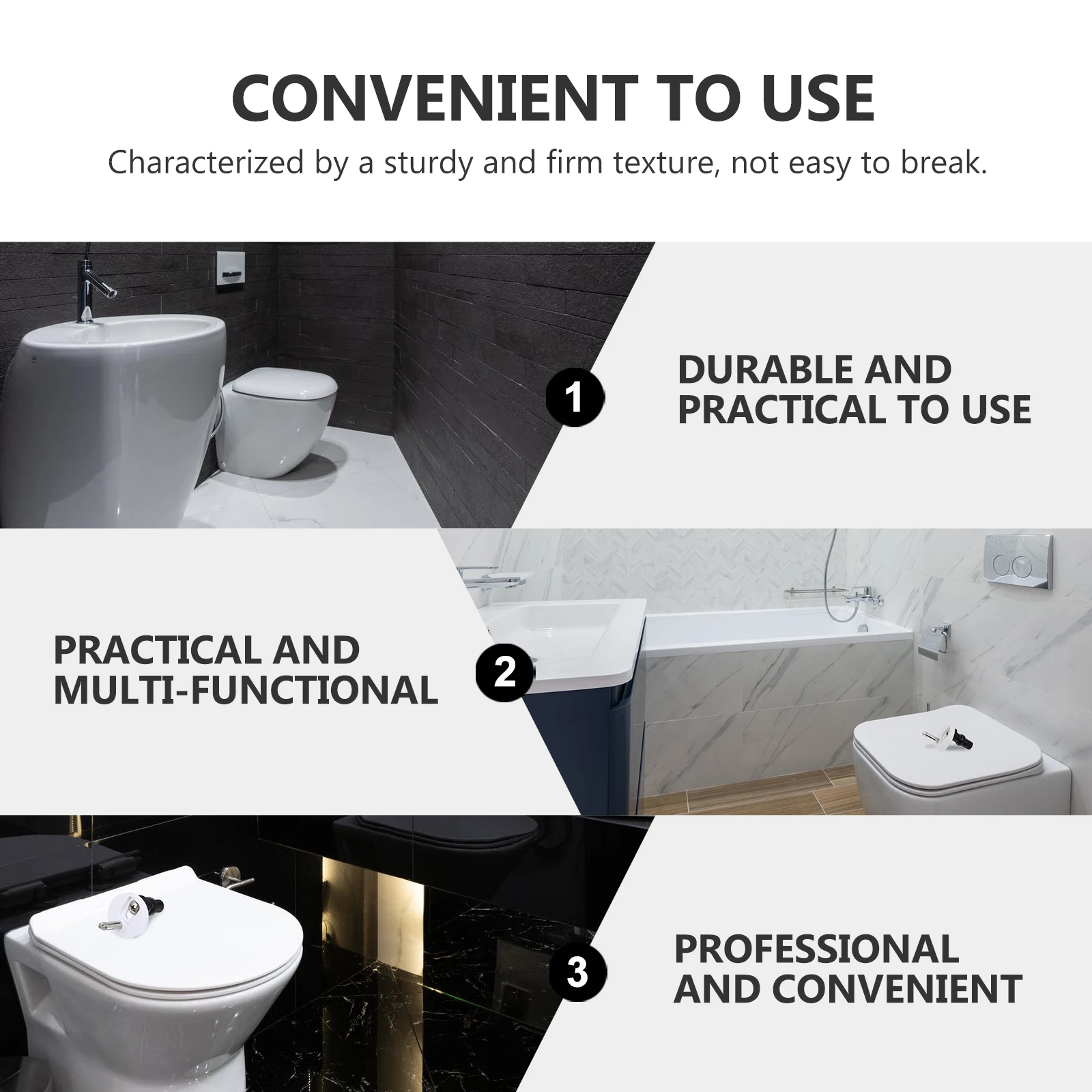 CONVENIENT TO USE

Characterized by a sturdy and firm texture, not easy to break.

1

DURABLE AND PRACTICAL TO USE

PRACTICAL AND MULTI-FUNCTIONAL

2

3

PROFESSIONAL AND CONVENIENT