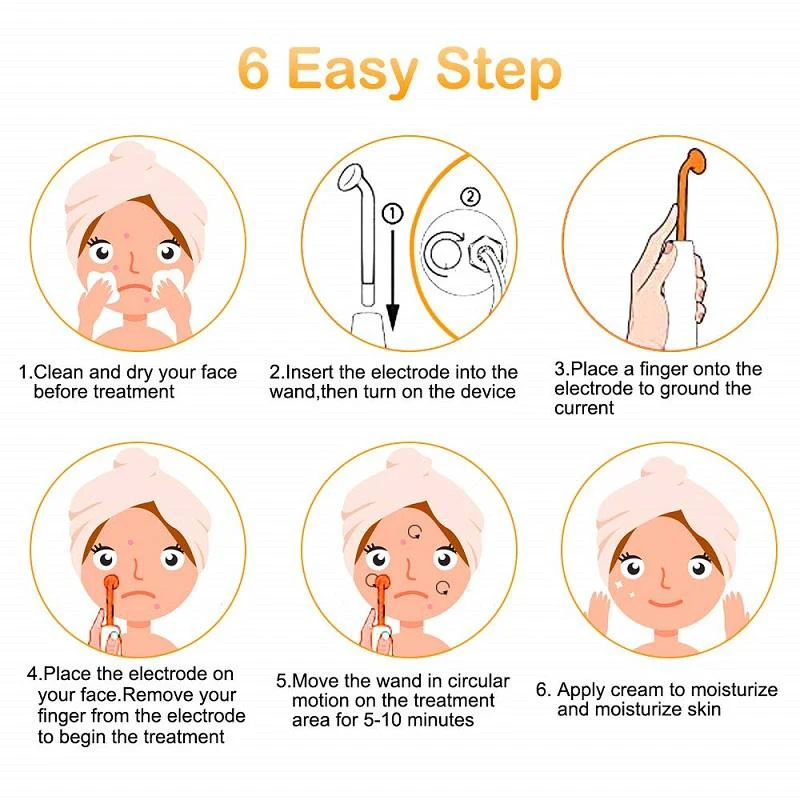 6 Easy Step

①

②

1.Clean and dry your face before treatment

2.Insert the electrode into the wand,then turn on the device

3.Place a finger onto the electrode to ground the current

4.Place the electrode on your face.Remove your finger from the electrode to begin the treatment

5.Move the wand in circular motion on the treatment area for 5-10 minutes

6. Apply cream to moisturize and moisturize skin