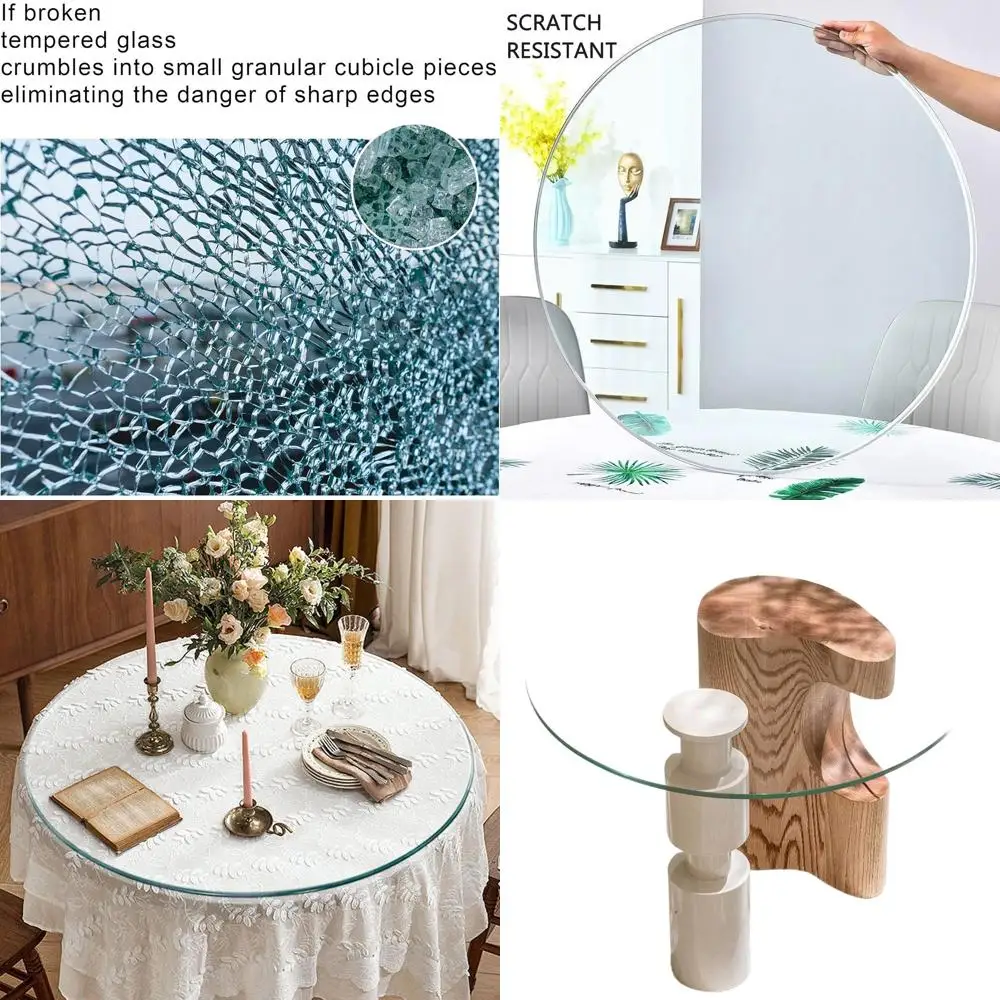 If broken
tempered glass
crumbles into small granular cubicle pieces
eliminating the danger of sharp edges

SCRATCH
RESISTANT