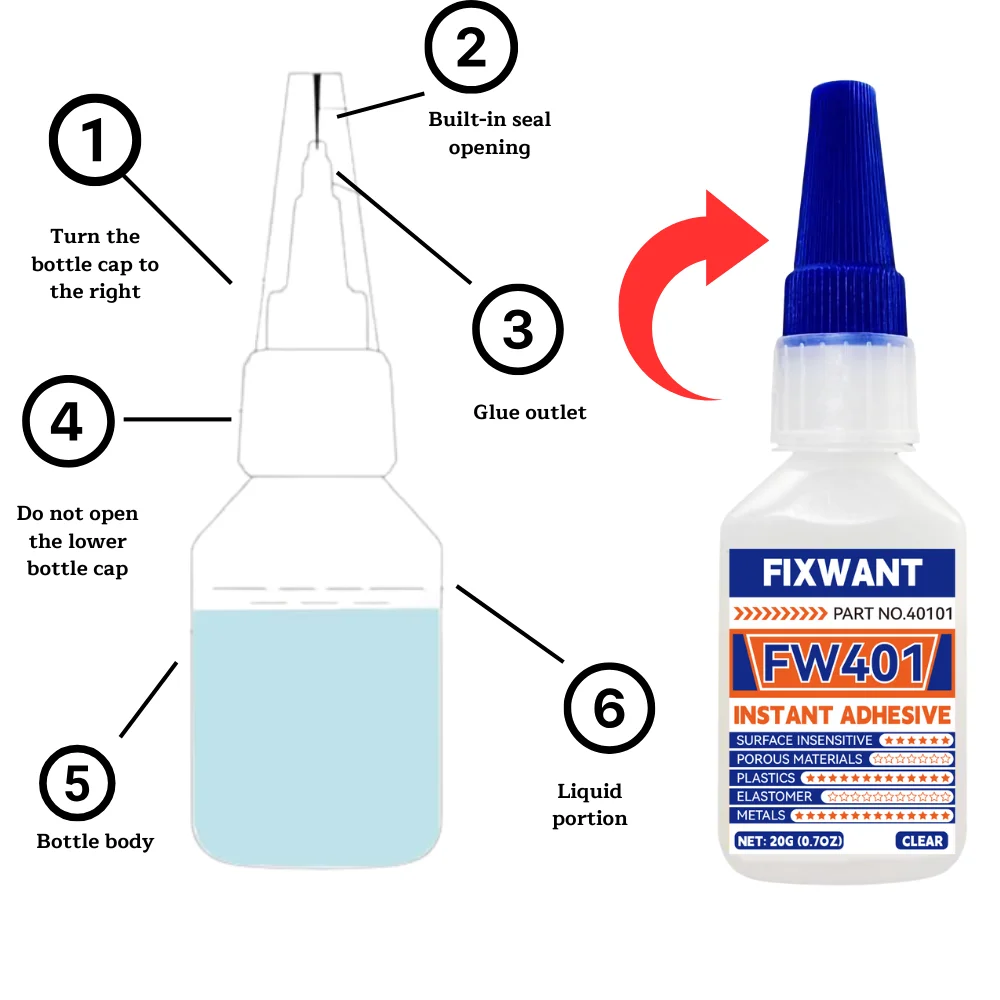 1

Turn the bottle cap to the right

2

Built-in seal opening

3

Glue outlet

4

Do not open the lower bottle cap

5

Bottle body

6

Liquid portion

FIXWANT

PART NO.40101

FW401

INSTANT ADHESIVE

SURFACE INSENSITIVE

POROUS MATERIALS

PLASTICS

ELASTOMER

METALS

NET: 20G (0.7OZ)

CLEAR