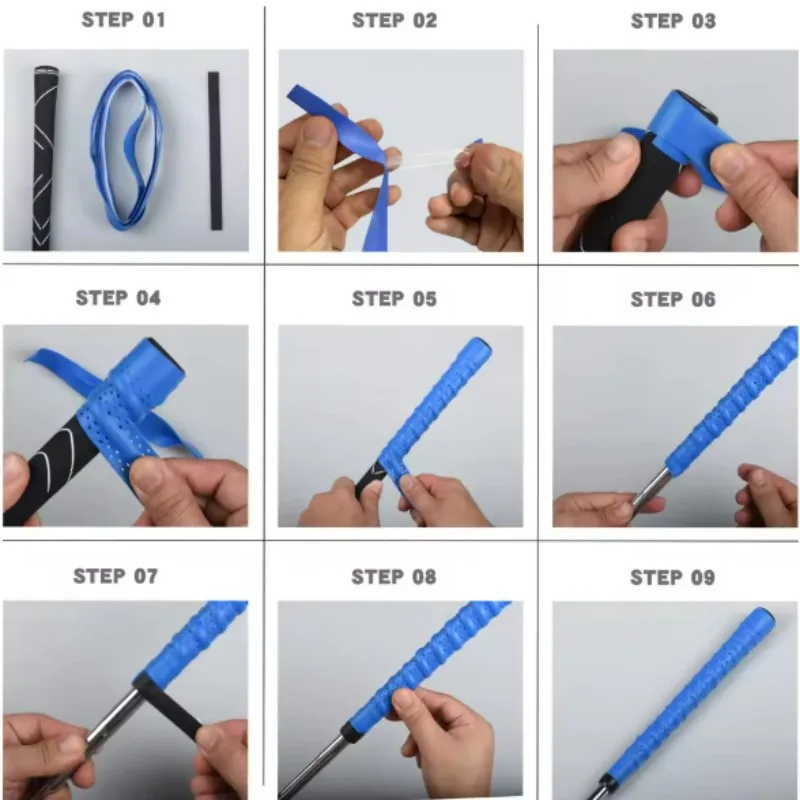 STEP 01

STEP 02

STEP 03

STEP 04

STEP 05

STEP 06

STEP 07

STEP 08

STEP 09