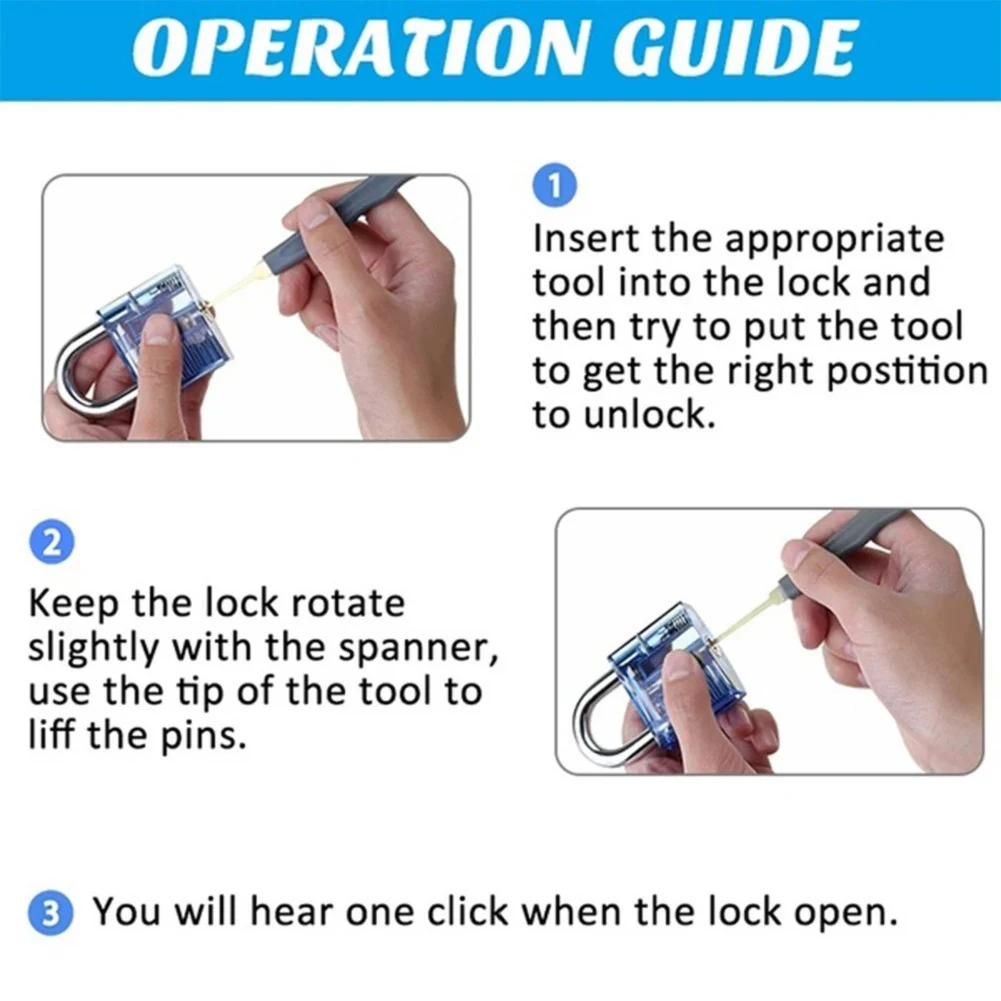 OPERATION GUIDE

1

Insert the appropriate tool into the lock and then try to put the tool to get the right postition to unlock.

2

Keep the lock rotate slightly with the spanner, use the tip of the tool to liff the pins.

3 You will hear one click when the lock open.