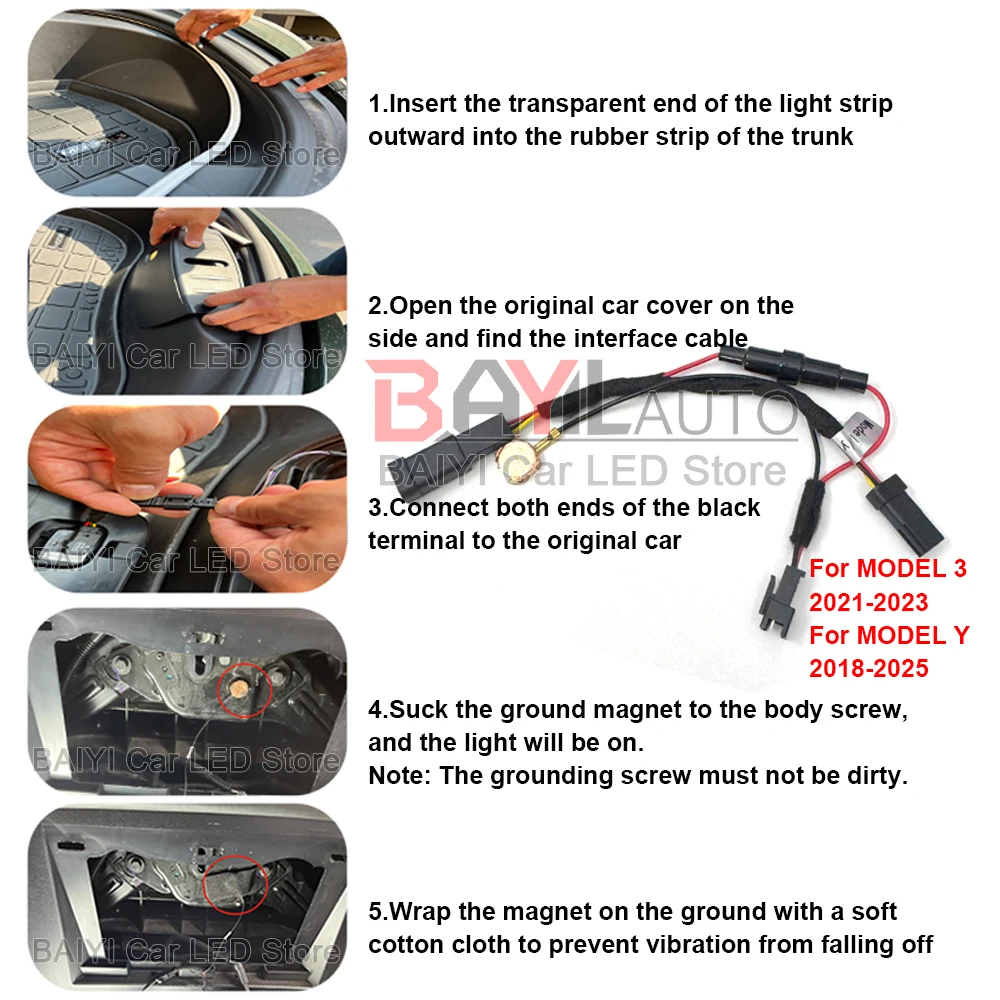 BAIYI Car LED Store

1.Insert the transparent end of the light strip outward into the rubber strip of the trunk

BAIYI Car LED Store

2.Open the original car cover on the side and find the interface cable

BAYI AUTO
BAIYI Car LED Store

BAIYI Car LED Store

3.Connect both ends of the black terminal to the original car

For MODEL 3
2021-2023
For MODEL Y
2018-2025

BAIYI Car LED Store

4.Suck the ground magnet to the body screw, and the light will be on.
Note: The grounding screw must not be dirty.

BAIYI Car LED Store

5.Wrap the magnet on the ground with a soft cotton cloth to prevent vibration from falling off