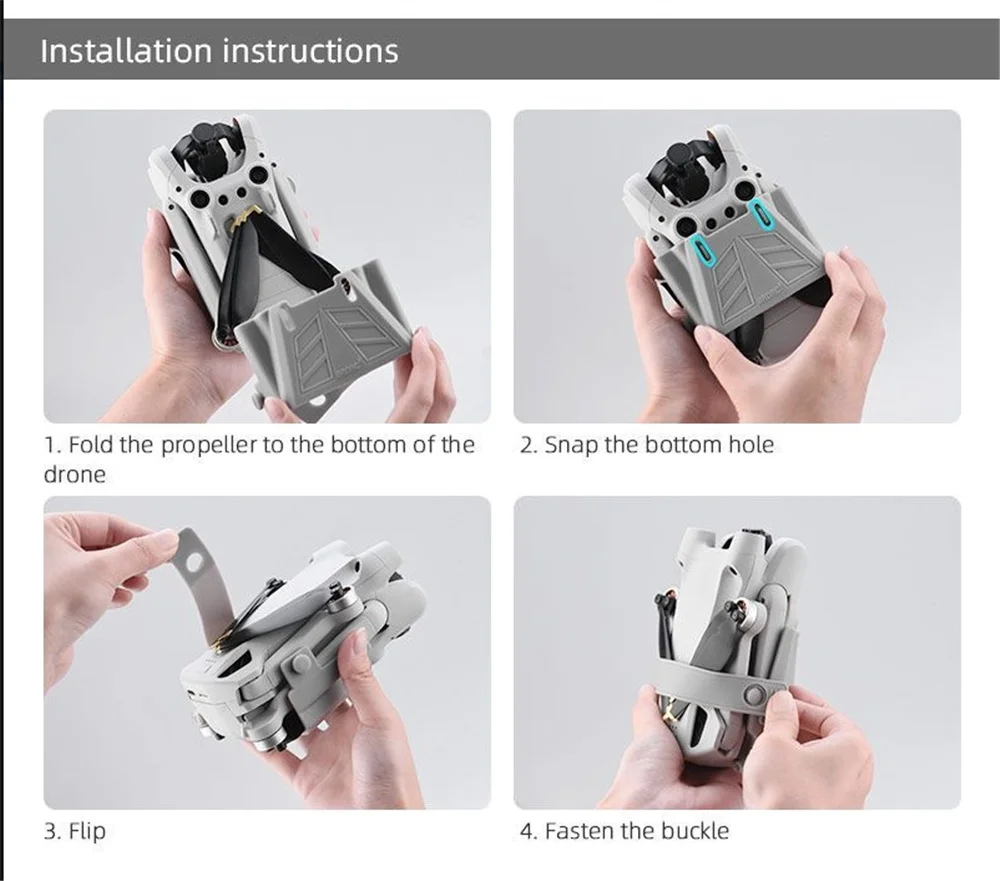 Installation instructions

1. Fold the propeller to the bottom of the drone

2. Snap the bottom hole

3. Flip

4. Fasten the buckle