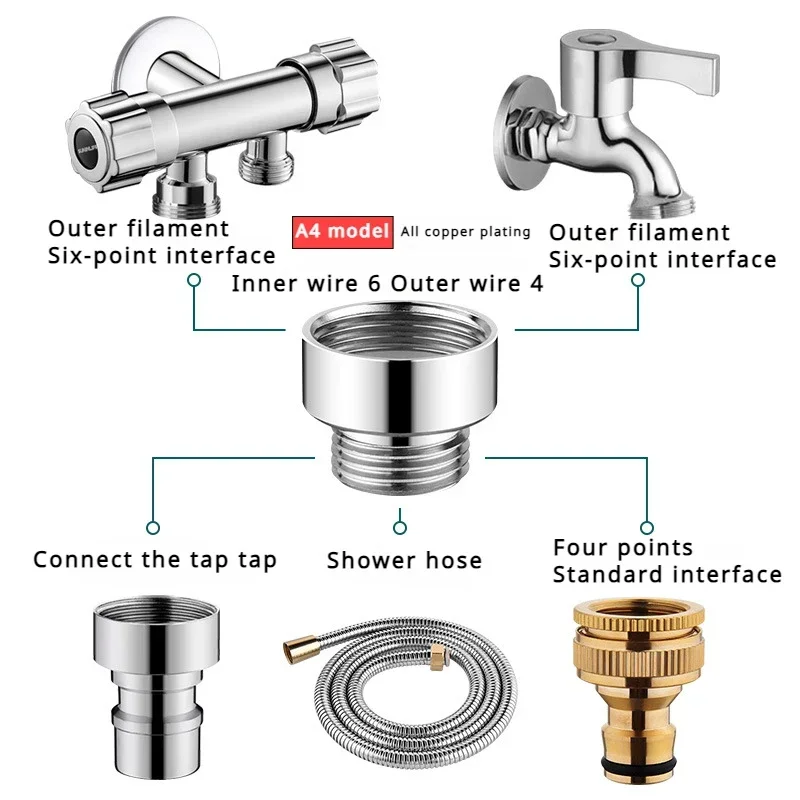 Outer filament
Six-point interface

A4 model All copper plating

Outer filament
Six-point interface

Inner wire 6 Outer wire 4

Connect the tap tap

Shower hose

Four points
Standard interface