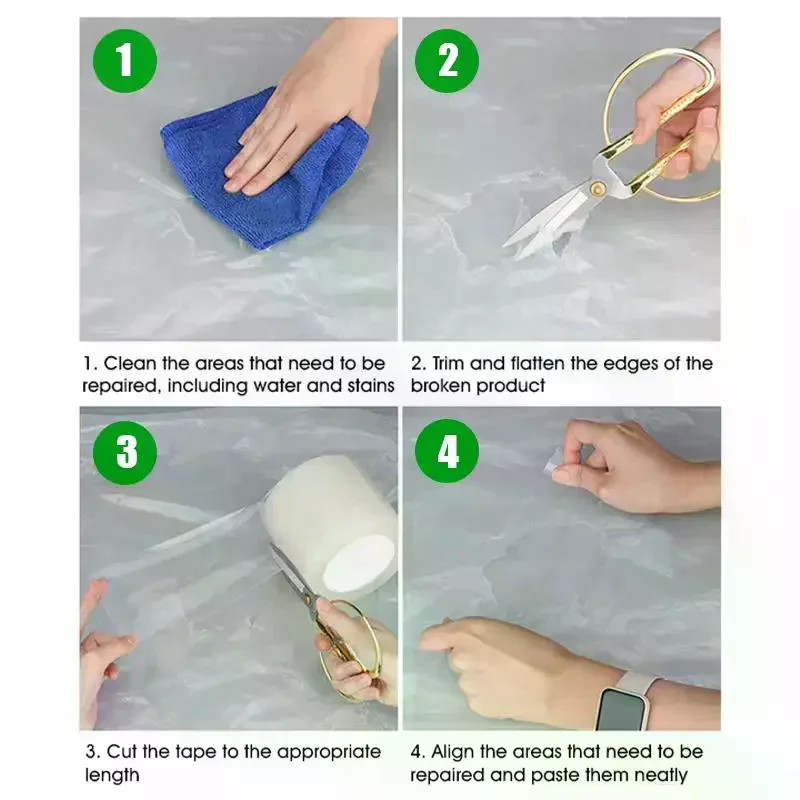 1

2

1. Clean the areas that need to be repaired, including water and stains

2. Trim and flatten the edges of the broken product

3

4

3. Cut the tape to the appropriate length

4. Align the areas that need to be repaired and paste them neatly