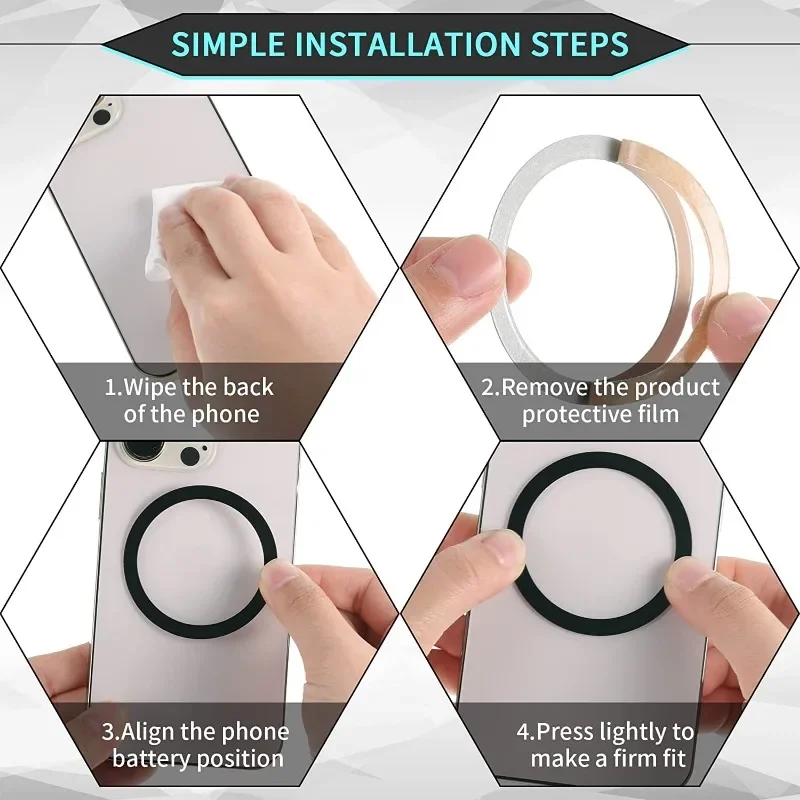 SIMPLE INSTALLATION STEPS

1.Wipe the back of the phone

2.Remove the product protective film

3.Align the phone battery position

4.Press lightly to make a firm fit