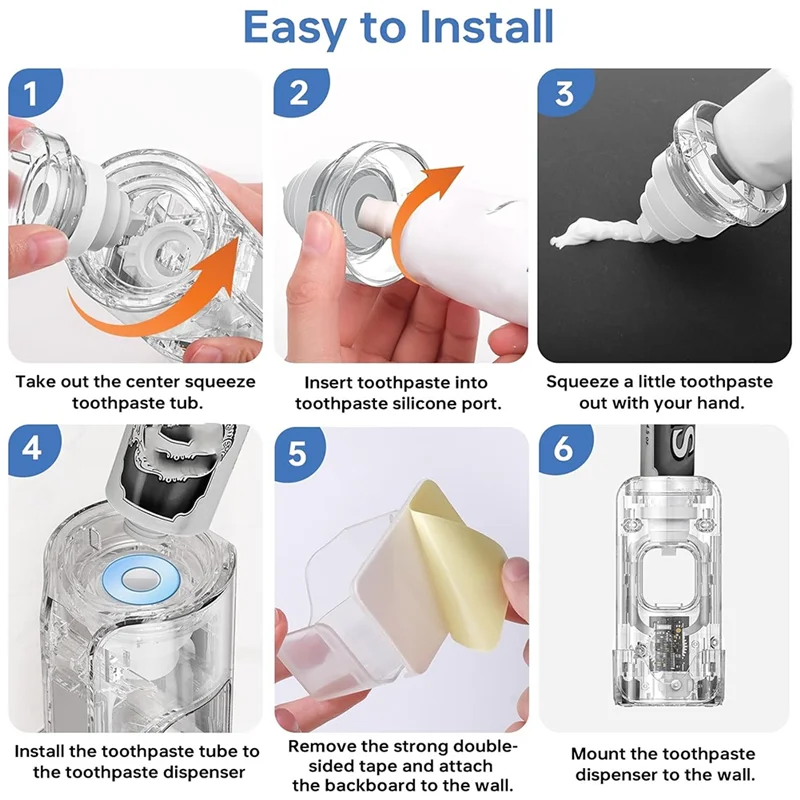 Easy to Install

1

Take out the center squeeze toothpaste tub.

2

Insert toothpaste into toothpaste silicone port.

3

Squeeze a little toothpaste out with your hand.

4

Install the toothpaste tube to the toothpaste dispenser

5

Remove the strong double-sided tape and attach the backboard to the wall.

6

Mount the toothpaste dispenser to the wall.