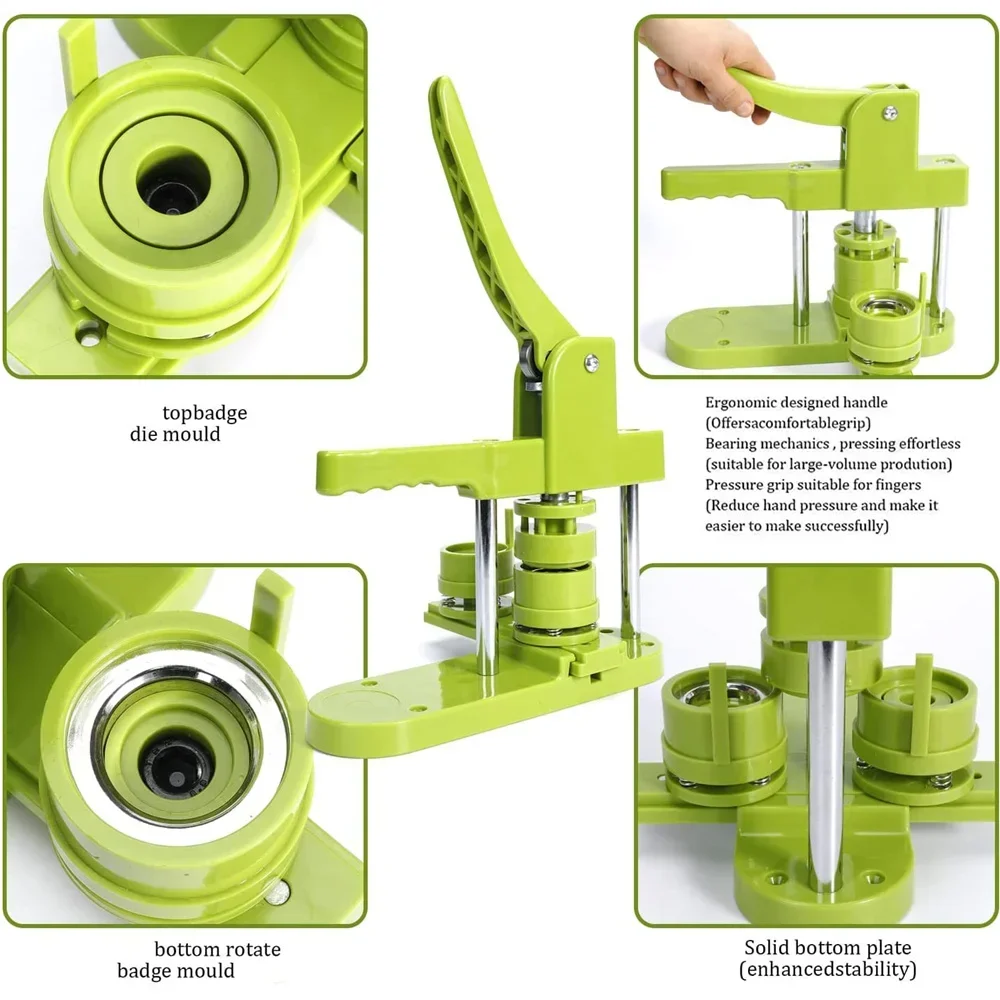 topbadge
die mould

Ergonomic designed handle
(Offersacomfortablegrip)
Bearing mechanics , pressing effortless
(suitable for large-volume prodution)
Pressure grip suitable for fingers
(Reduce hand pressure and make it easier to make successfully)

bottom rotate
badge mould

Solid bottom plate
(enhancedstability)