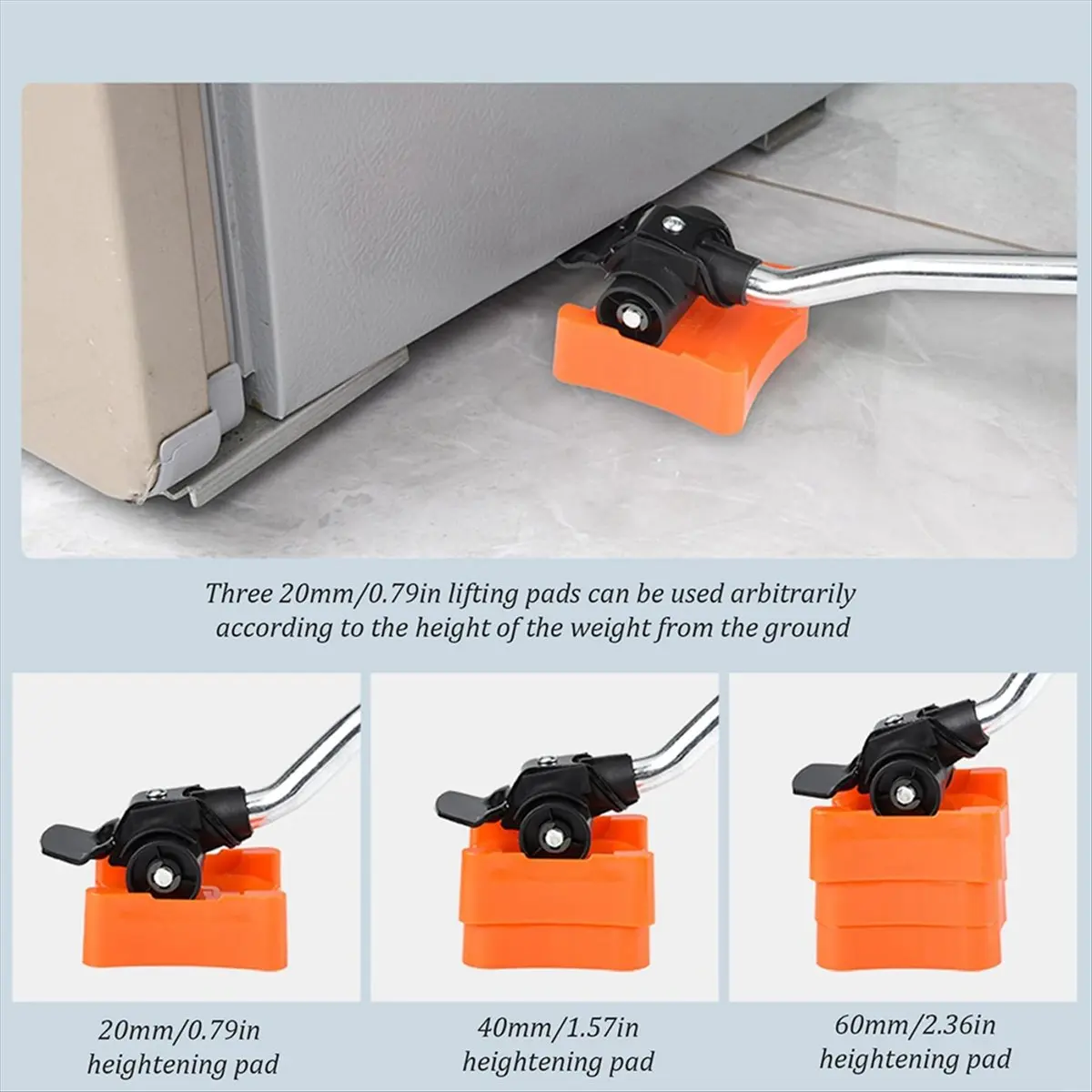 Three 20mm/0.79in lifting pads can be used arbitrarily according to the height of the weight from the ground

20mm/0.79in heightening pad

40mm/1.57in heightening pad

60mm/2.36in heightening pad