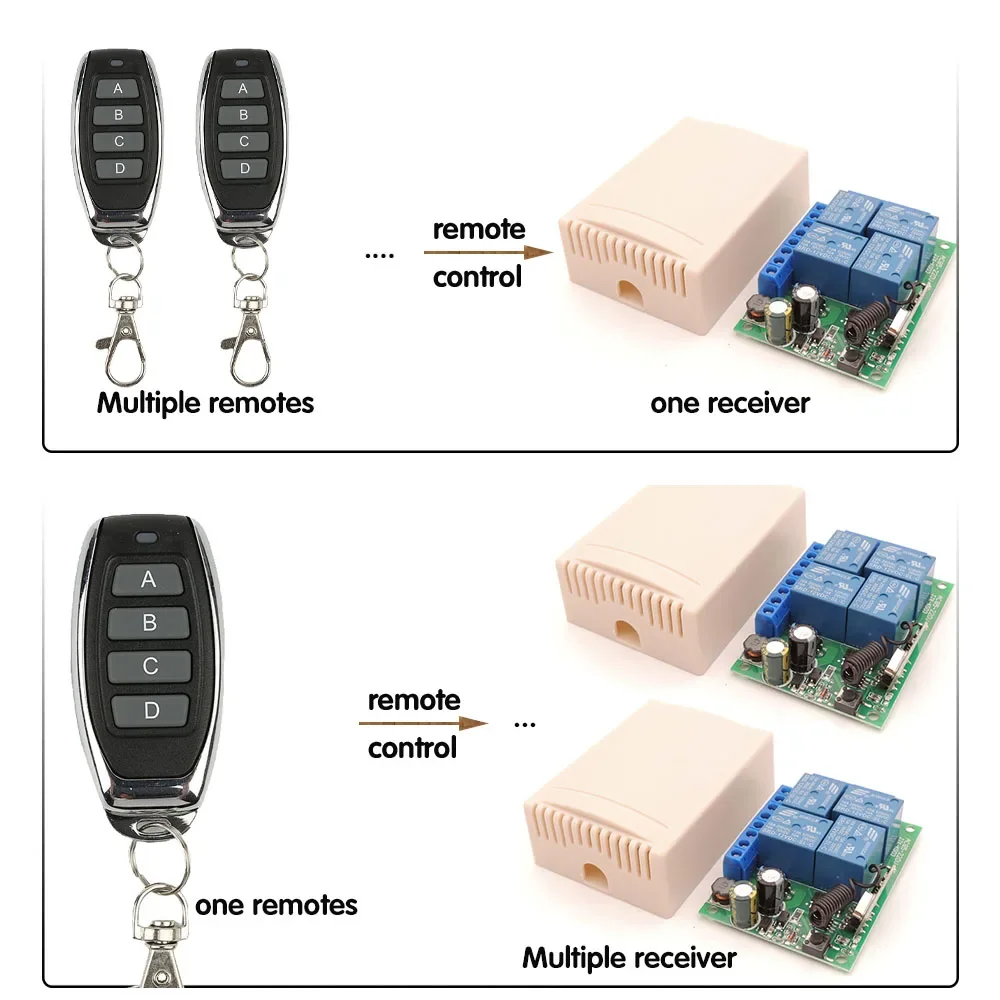 A
B
C
D

A
B
C
D

....

remote

control

Multiple remotes

one receiver

A
B
C
D

remote

control

...

one remotes

Multiple receiver