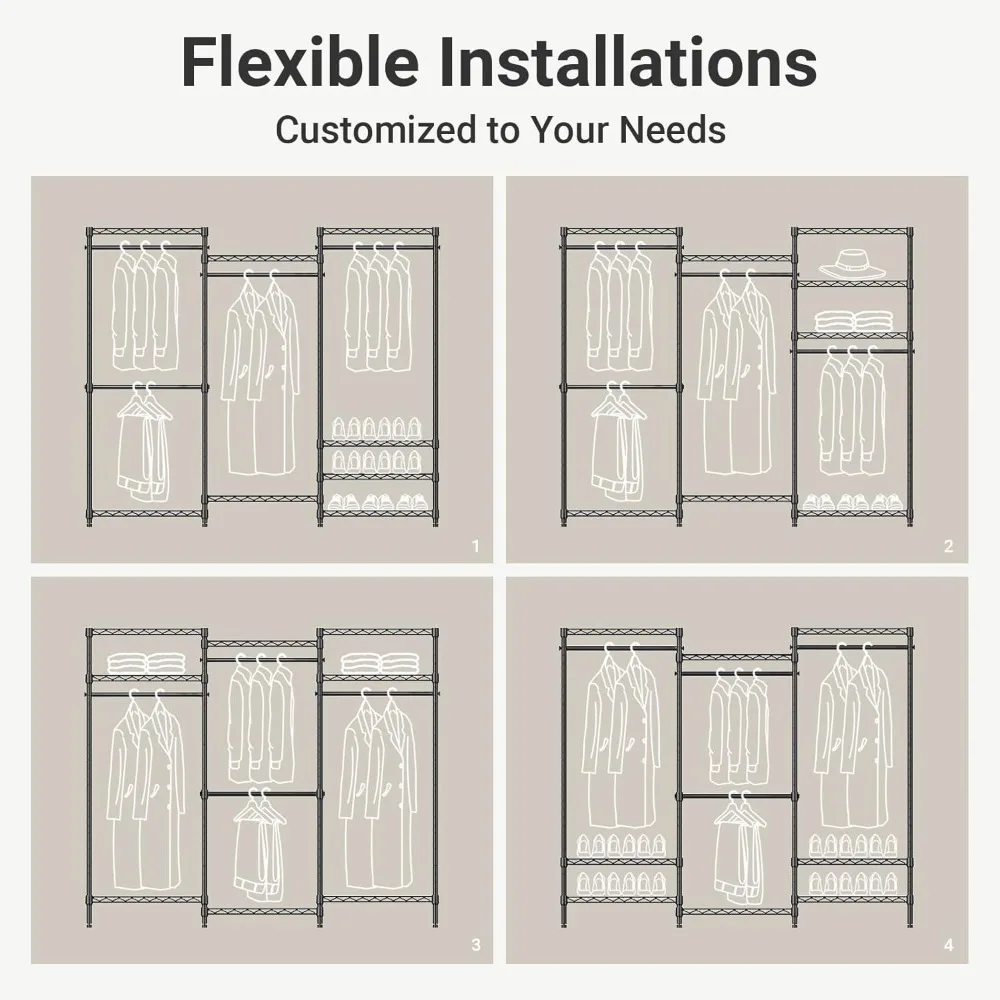 Flexible Installations
Customized to Your Needs

1

2

3

4