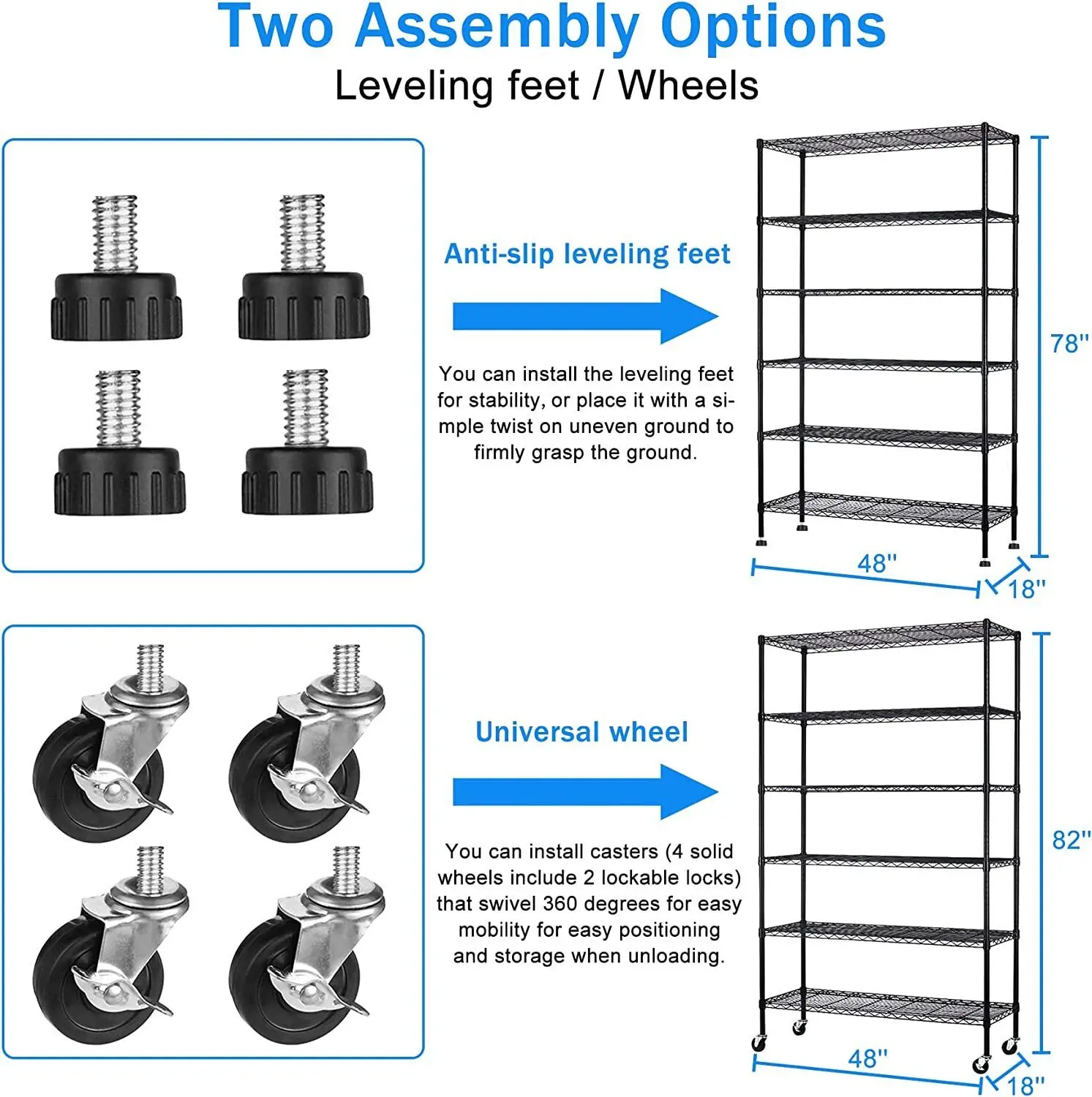 Two Assembly Options
Leveling feet / Wheels

Anti-slip leveling feet

You can install the leveling feet for stability, or place it with a simple twist on uneven ground to firmly grasp the ground.

78''
48''
18''

Universal wheel

You can install casters (4 solid wheels include 2 lockable locks) that swivel 360 degrees for easy mobility for easy positioning and storage when unloading.

82''
48''
18''