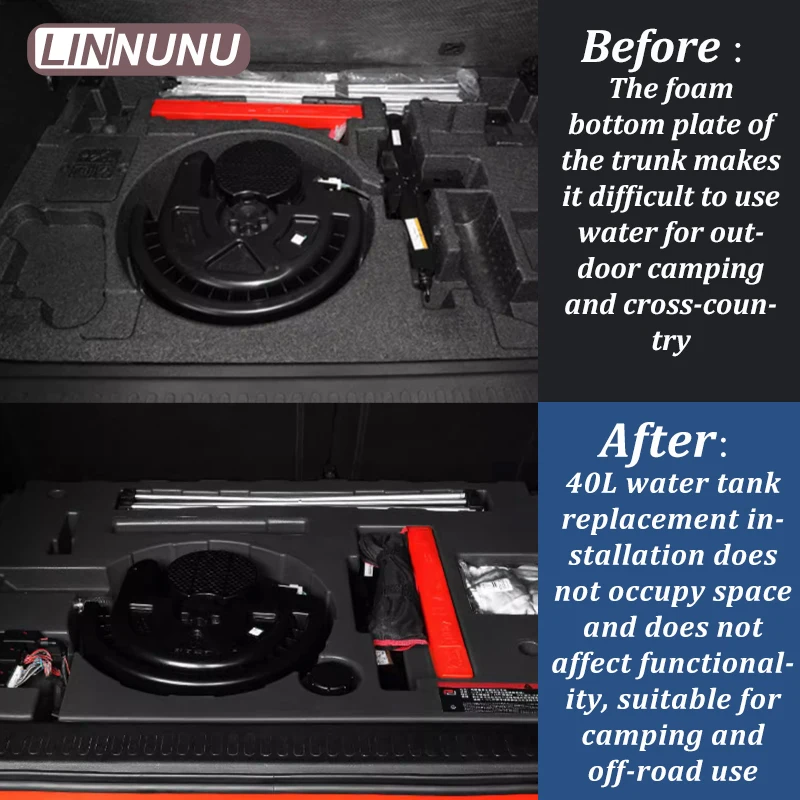 LINNUNU

Before :
The foam bottom plate of the trunk makes it difficult to use water for outdoor camping and cross-country

After:
40L water tank replacement installation does not occupy space and does not affect functionality, suitable for camping and off-road use