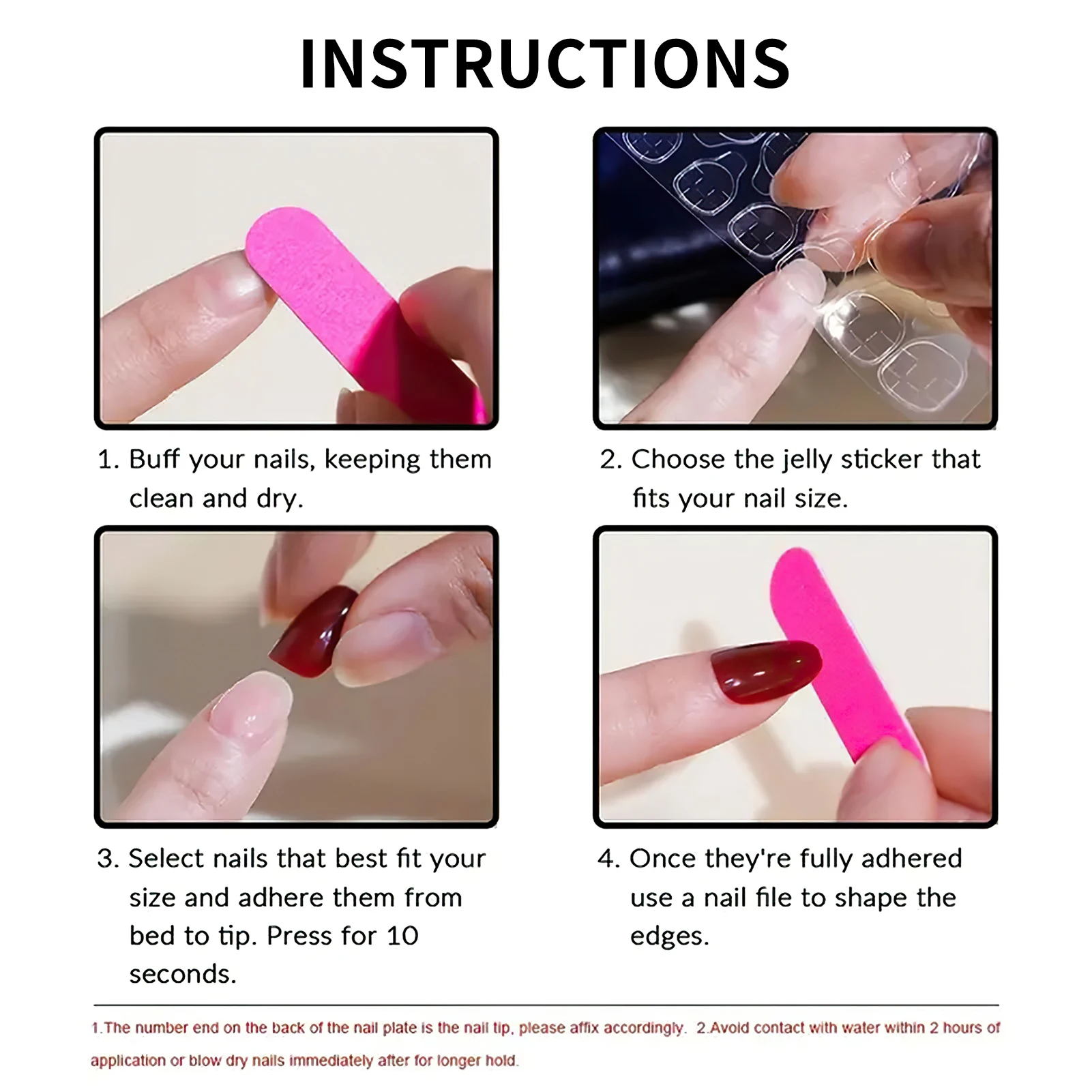 INSTRUCTIONS

1. Buff your nails, keeping them clean and dry.

2. Choose the jelly sticker that fits your nail size.

3. Select nails that best fit your size and adhere them from bed to tip. Press for 10 seconds.

4. Once they're fully adhered use a nail file to shape the edges.

1.The number end on the back of the nail plate is the nail tip, please affix accordingly. 2.Avoid contact with water within 2 hours of application or blow dry nails immediately after for longer hold.