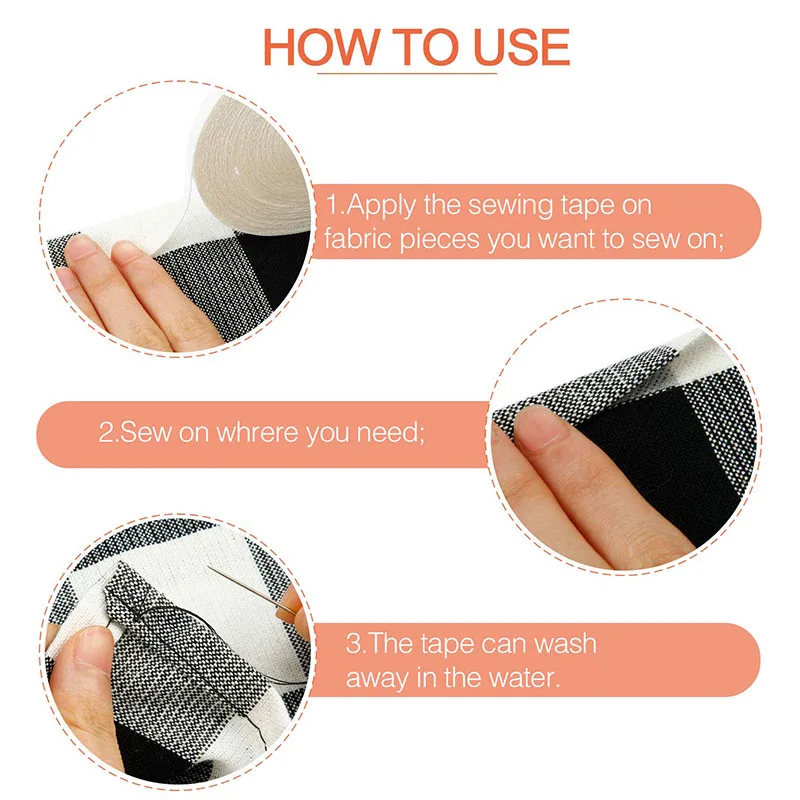 HOW TO USE

1.Apply the sewing tape on fabric pieces you want to sew on;

2.Sew on whrere you need;

3.The tape can wash away in the water.