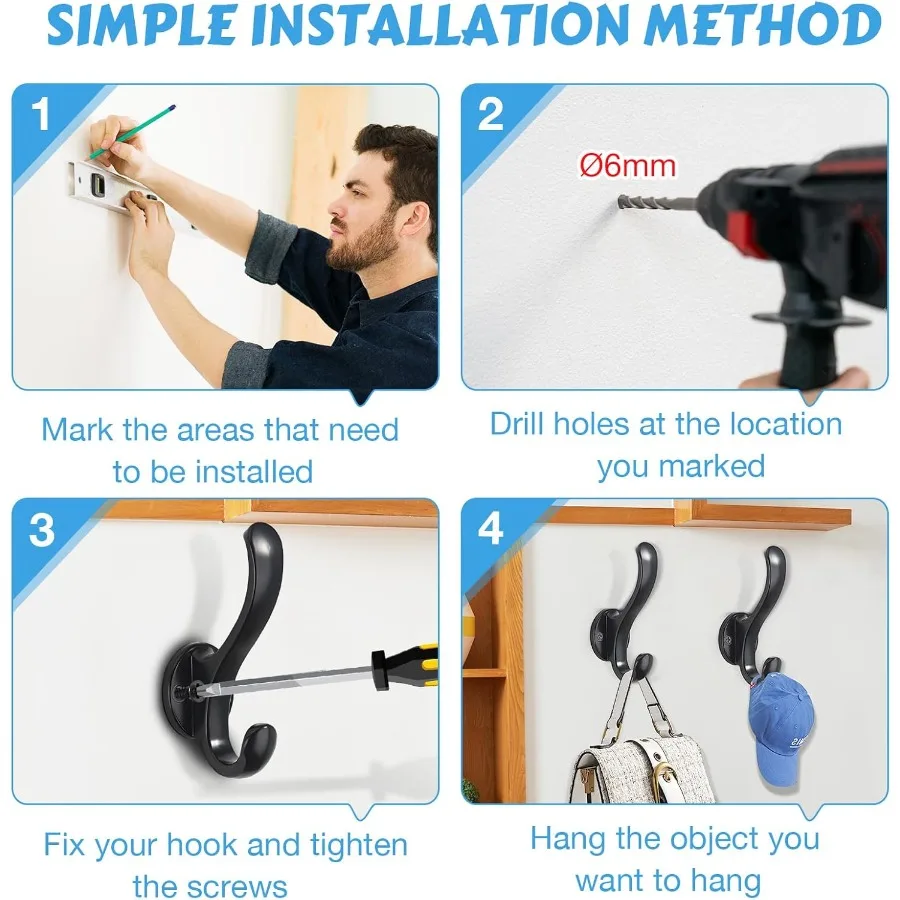 SIMPLE INSTALLATION METHOD

1

Mark the areas that need to be installed

2

Ø6mm

Drill holes at the location you marked

3

Fix your hook and tighten the screws

4

Hang the object you want to hang