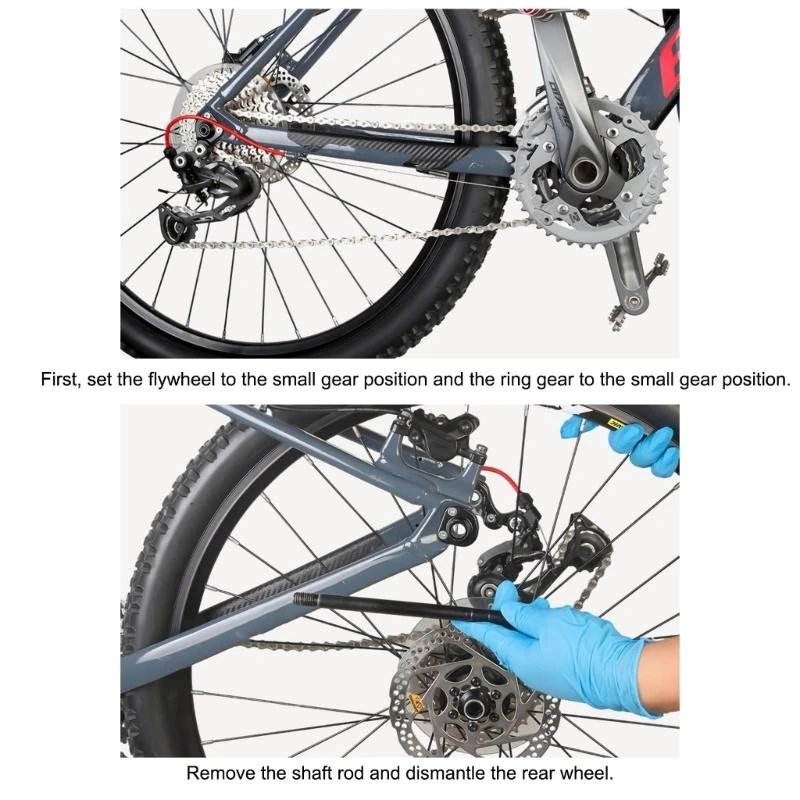 First, set the flywheel to the small gear position and the ring gear to the small gear position.

Remove the shaft rod and dismantle the rear wheel.