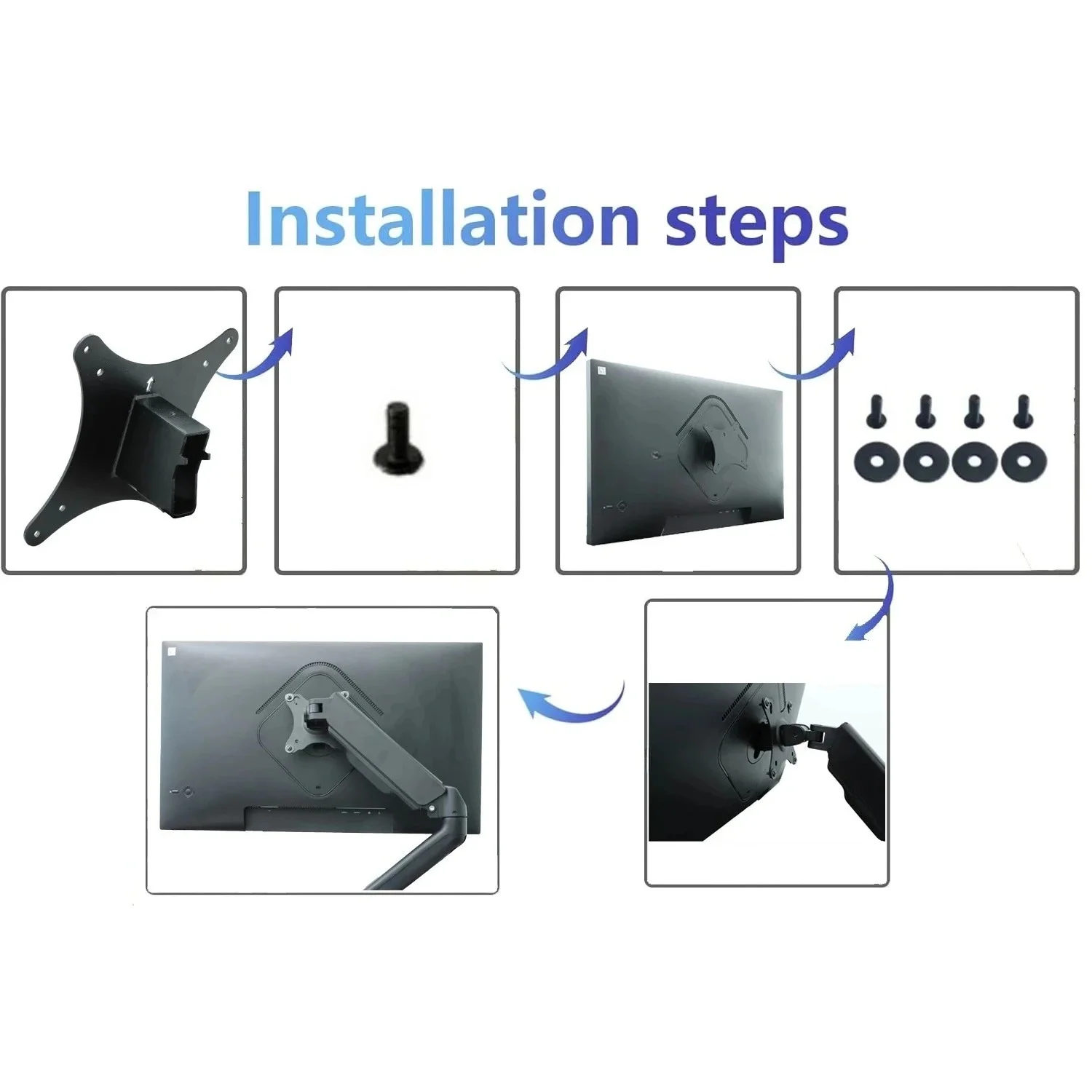 Installation steps