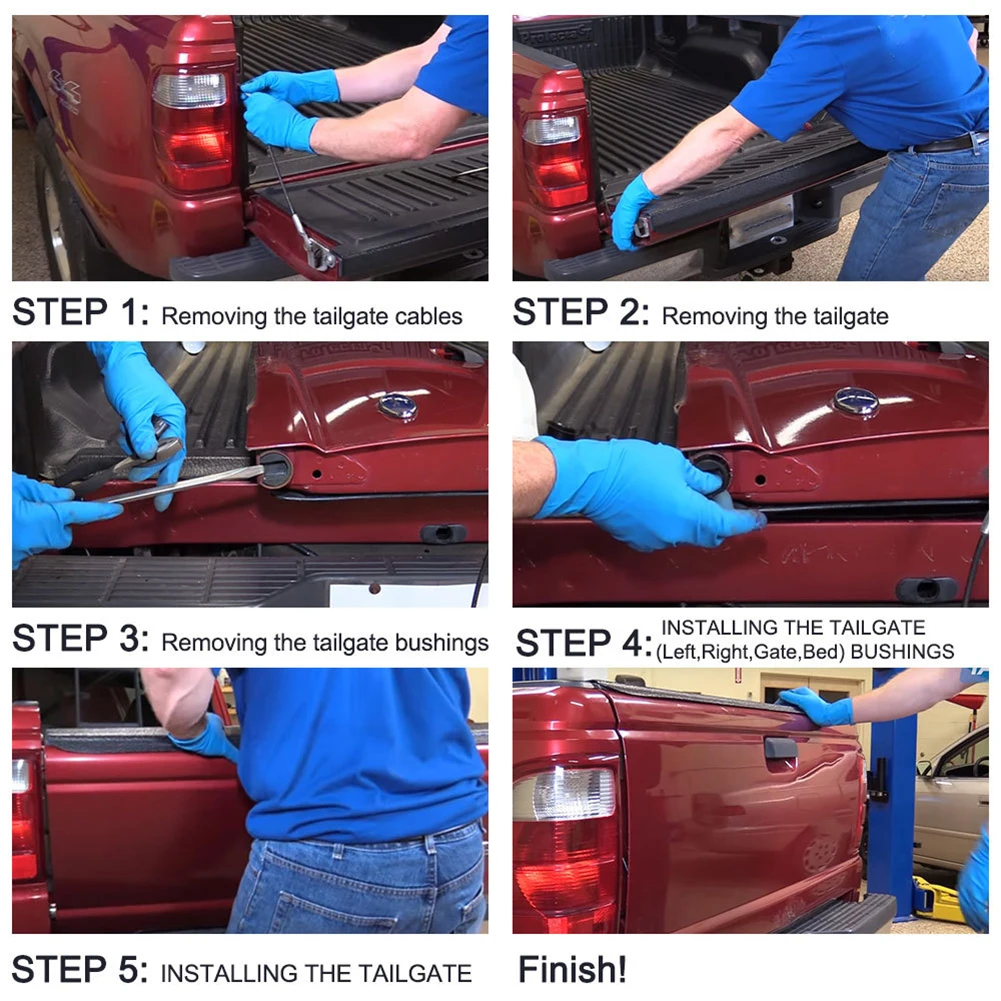 STEP 1: Removing the tailgate cables

STEP 2: Removing the tailgate

STEP 3: Removing the tailgate bushings

STEP 4: INSTALLING THE TAILGATE (Left,Right,Gate,Bed) BUSHINGS

STEP 5: INSTALLING THE TAILGATE

Finish!