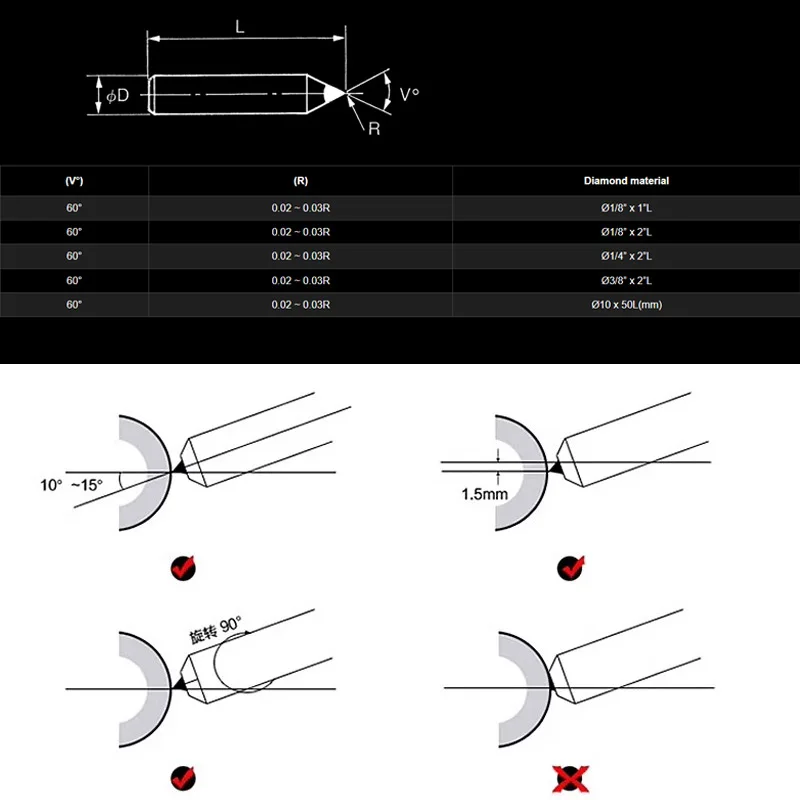 L

$\phi$D

V°

R

| (V°) | (R) | Diamond material |
|---|---|---|
| 60° | 0.02 ~ 0.03R | Ø1/8" x 1"L |
| 60° | 0.02 ~ 0.03R | Ø1/8" x 2"L |
| 60° | 0.02 ~ 0.03R | Ø1/4" x 2"L |
| 60° | 0.02 ~ 0.03R | Ø3/8" x 2"L |
| 60° | 0.02 ~ 0.03R | Ø10 x 50L(mm) |

10° ~15°

1.5mm

旋转 90°