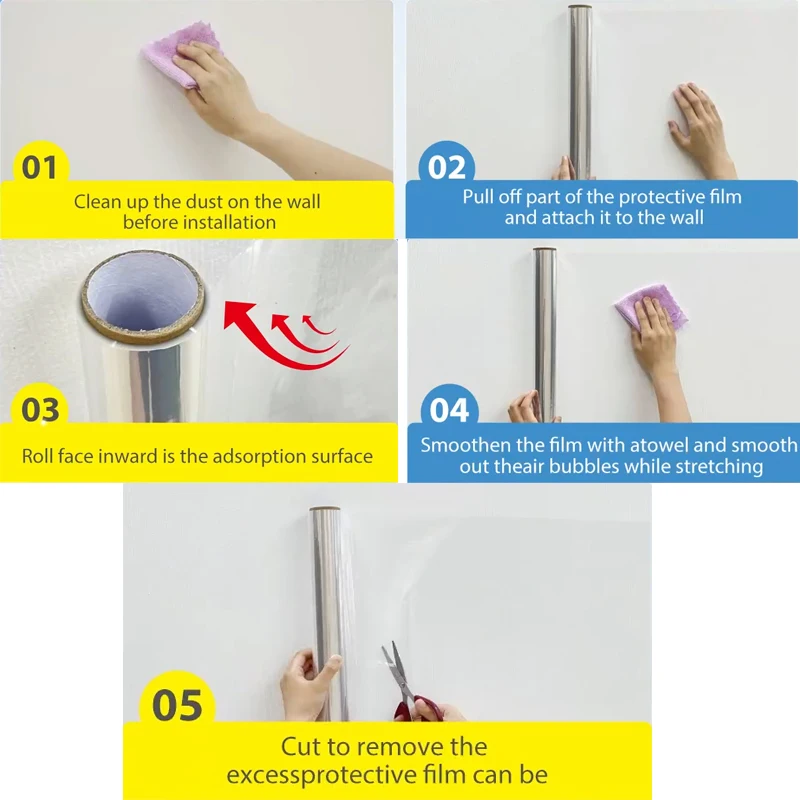 01
Clean up the dust on the wall before installation

02
Pull off part of the protective film and attach it to the wall

03
Roll face inward is the adsorption surface

04
Smoothen the film with atowel and smooth out theair bubbles while stretching

05
Cut to remove the excessprotective film can be