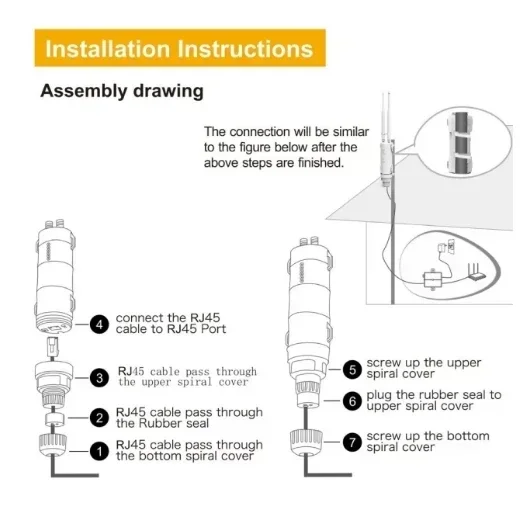 Installation Instructions

Assembly drawing

The connection will be similar to the figure below after the above steps are finished.

4 connect the RJ45 cable to RJ45 Port

3 RJ45 cable pass through the upper spiral cover

2 RJ45 cable pass through the Rubber seal

1 RJ45 cable pass through the bottom spiral cover

5 screw up the upper spiral cover

6 plug the rubber seal to upper spiral cover

7 screw up the bottom spiral cover