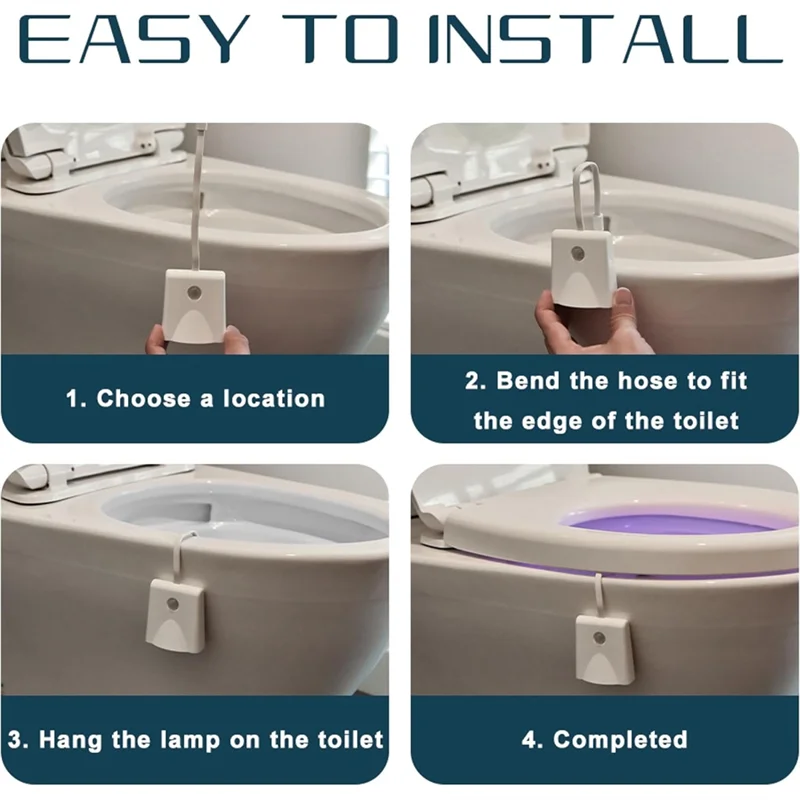 EASY TO INSTALL

1. Choose a location

2. Bend the hose to fit the edge of the toilet

3. Hang the lamp on the toilet

4. Completed