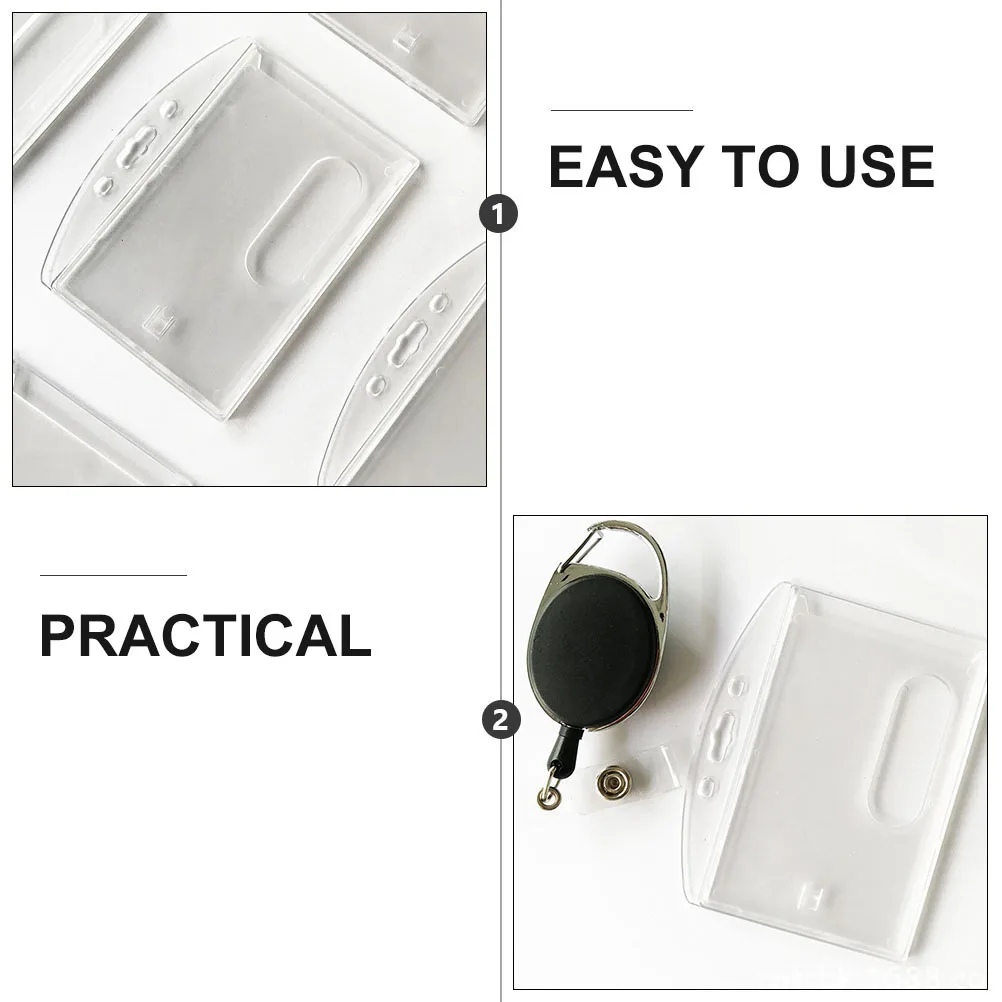 1
EASY TO USE

PRACTICAL
2