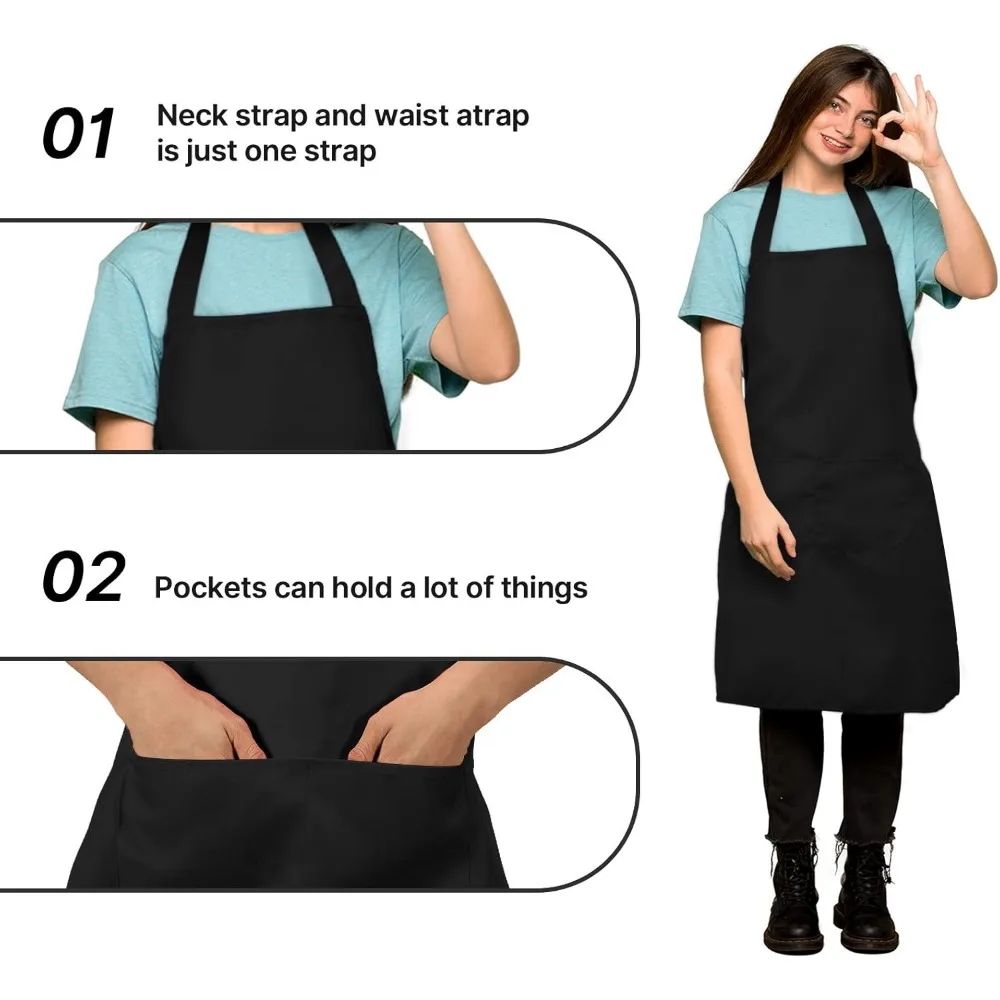 01 Neck strap and waist atrap is just one strap

02 Pockets can hold a lot of things