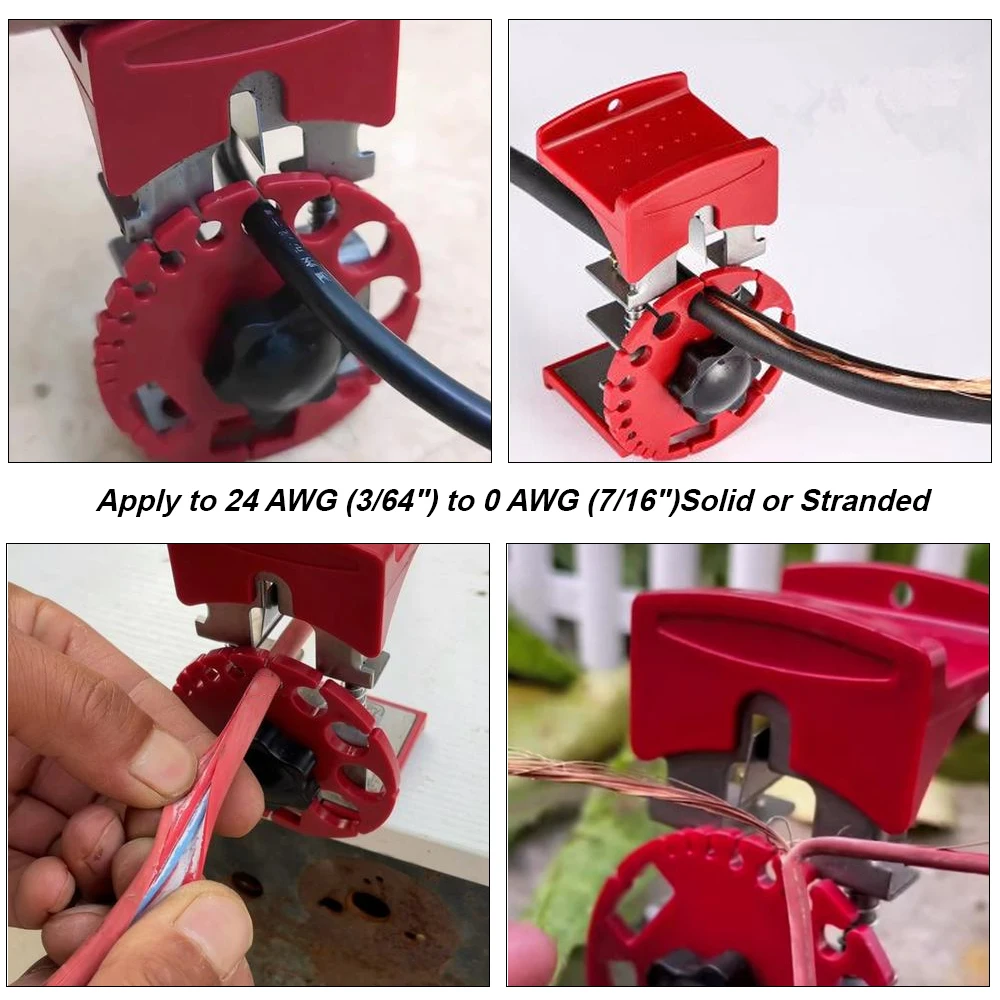 Apply to 24 AWG (3/64") to 0 AWG (7/16")Solid or Stranded