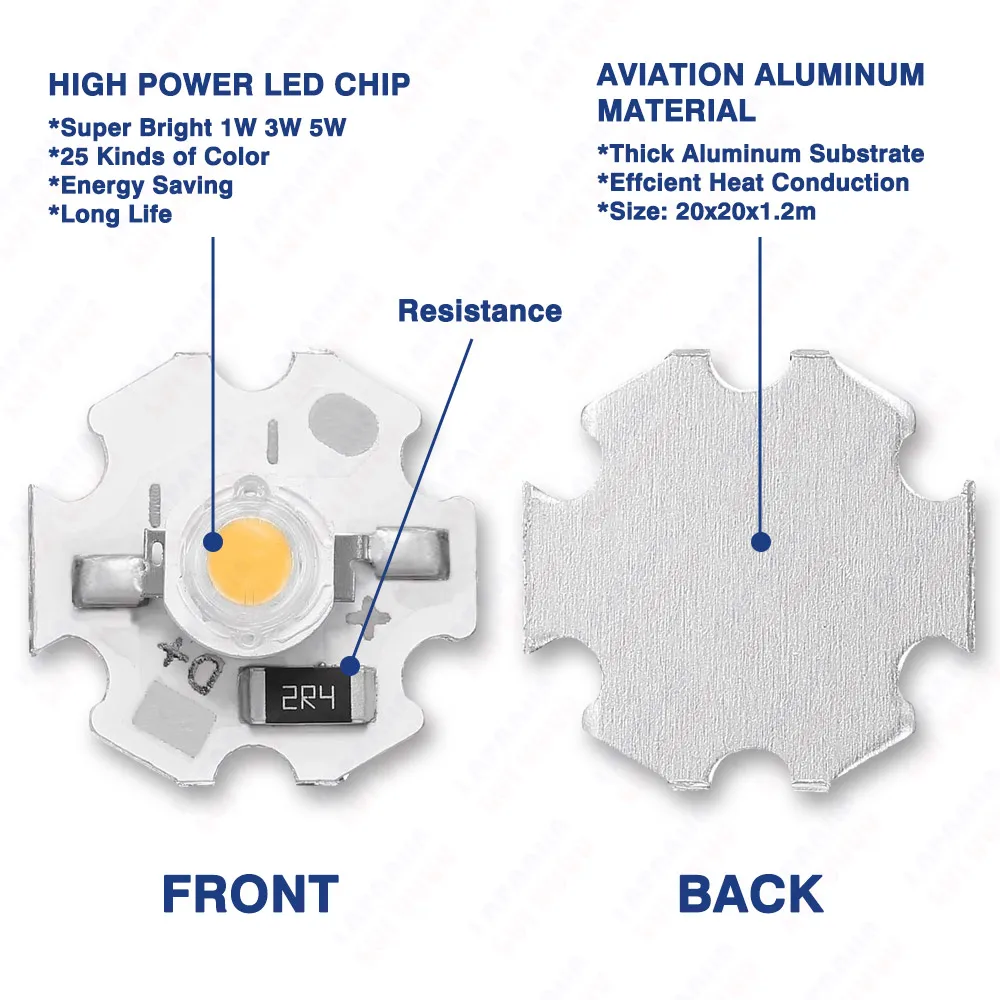 HIGH POWER LED CHIP
*Super Bright 1W 3W 5W
*25 Kinds of Color
*Energy Saving
*Long Life

AVIATION ALUMINUM MATERIAL
*Thick Aluminum Substrate
*Effcient Heat Conduction
*Size: 20x20x1.2m

Resistance

2R4

FRONT

BACK