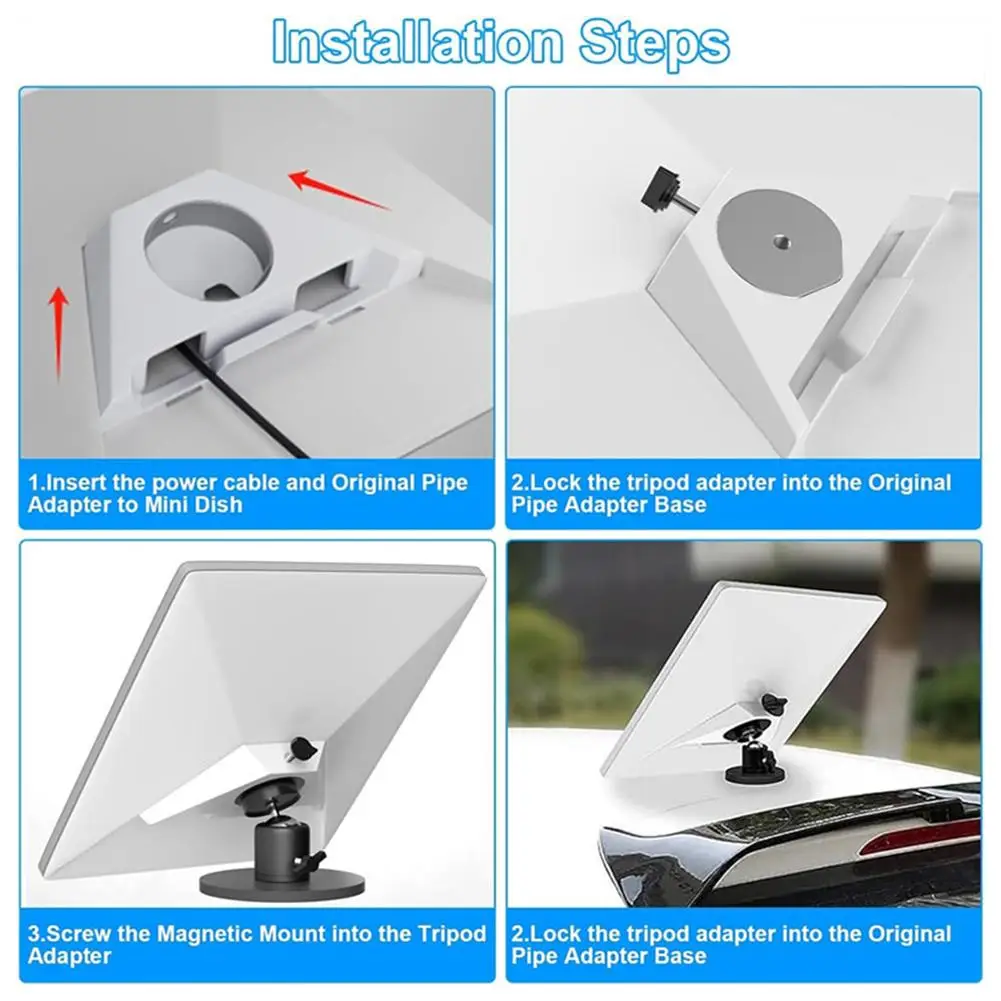 Installation Steps

1.Insert the power cable and Original Pipe Adapter to Mini Dish

2.Lock the tripod adapter into the Original Pipe Adapter Base

3.Screw the Magnetic Mount into the Tripod Adapter

2.Lock the tripod adapter into the Original Pipe Adapter Base