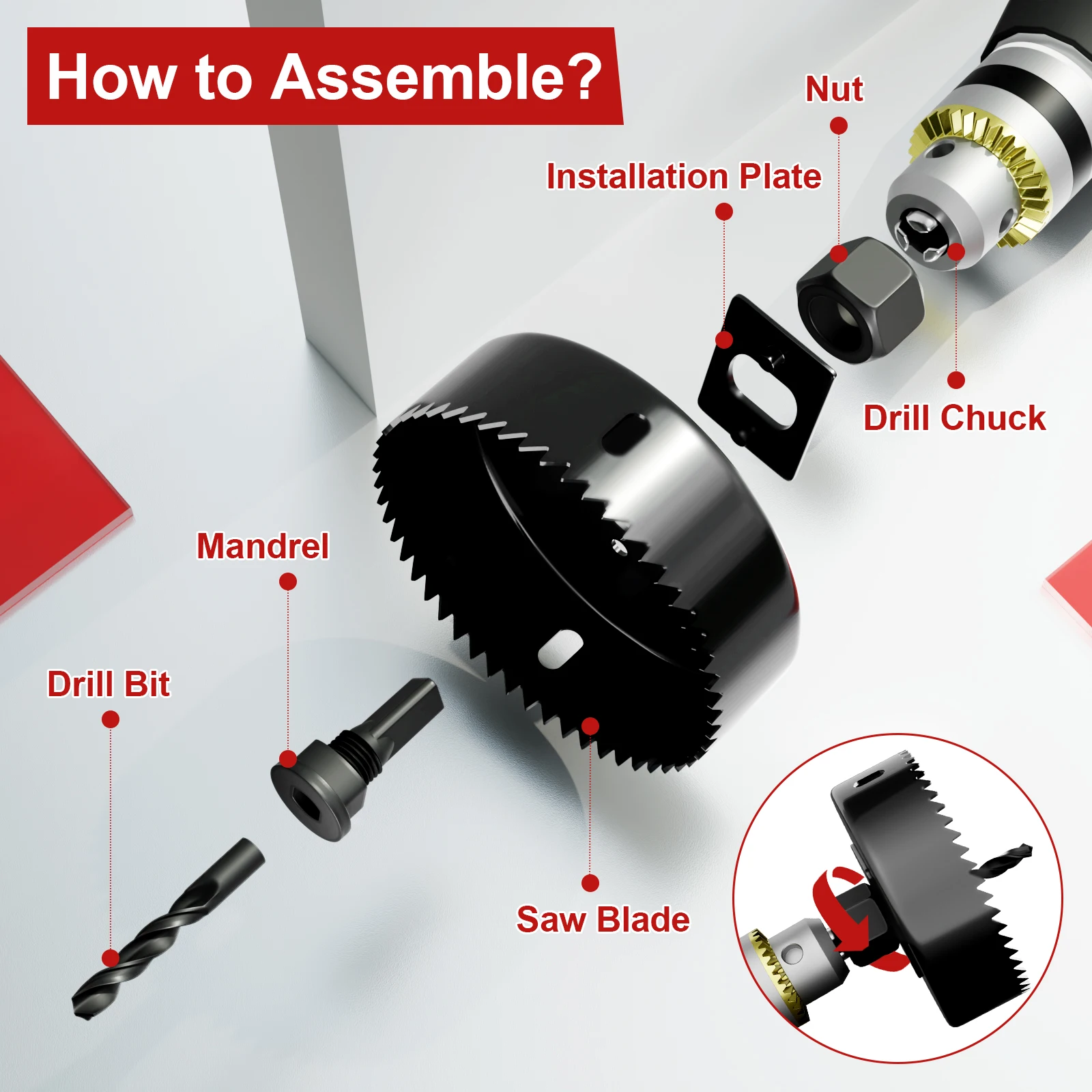 How to Assemble?

Nut

Installation Plate

Drill Chuck

Mandrel

Drill Bit

Saw Blade