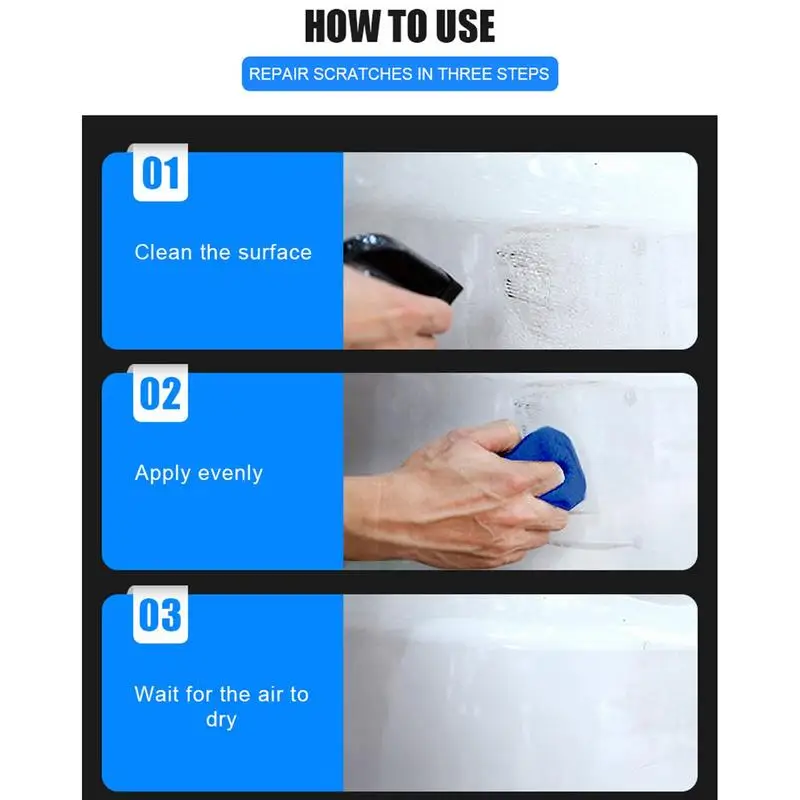 HOW TO USE

REPAIR SCRATCHES IN THREE STEPS

01

Clean the surface

02

Apply evenly

03

Wait for the air to dry