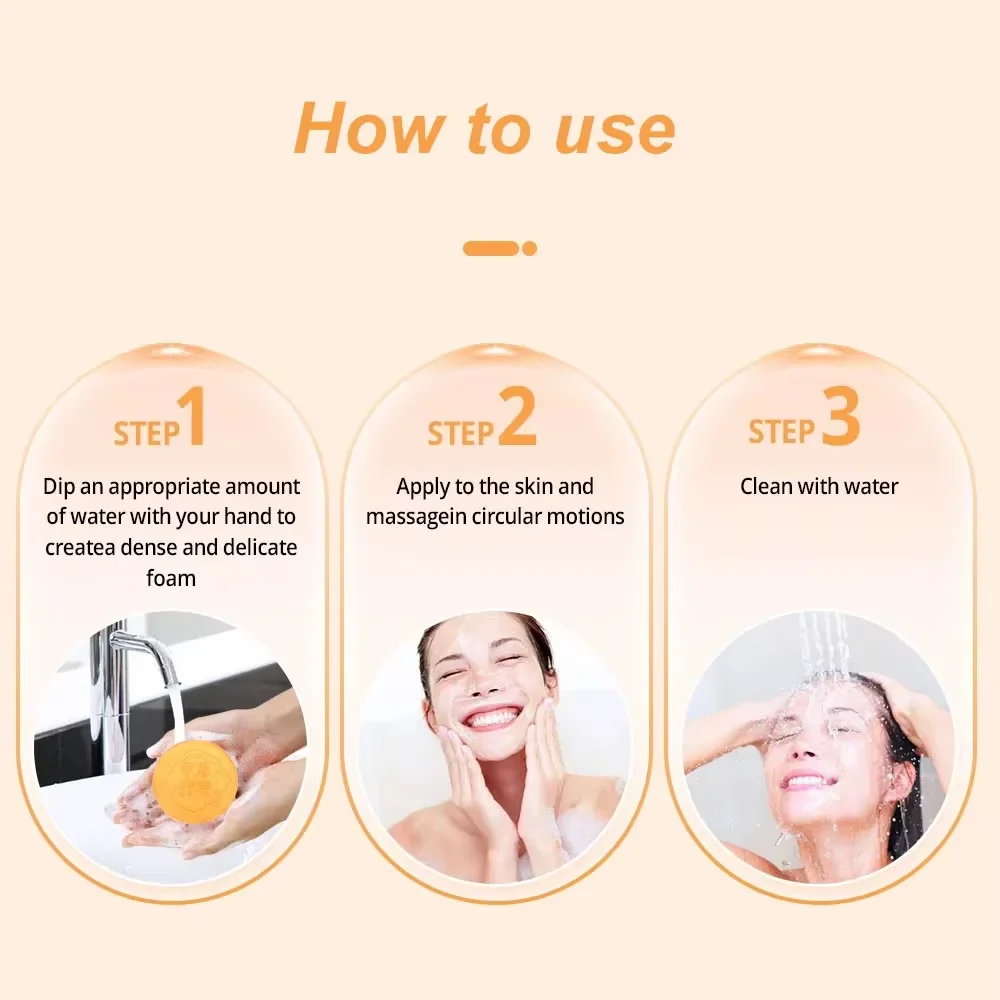 How to use

STEP 1
Dip an appropriate amount of water with your hand to createa dense and delicate foam

STEP 2
Apply to the skin and massagein circular motions

STEP 3
Clean with water