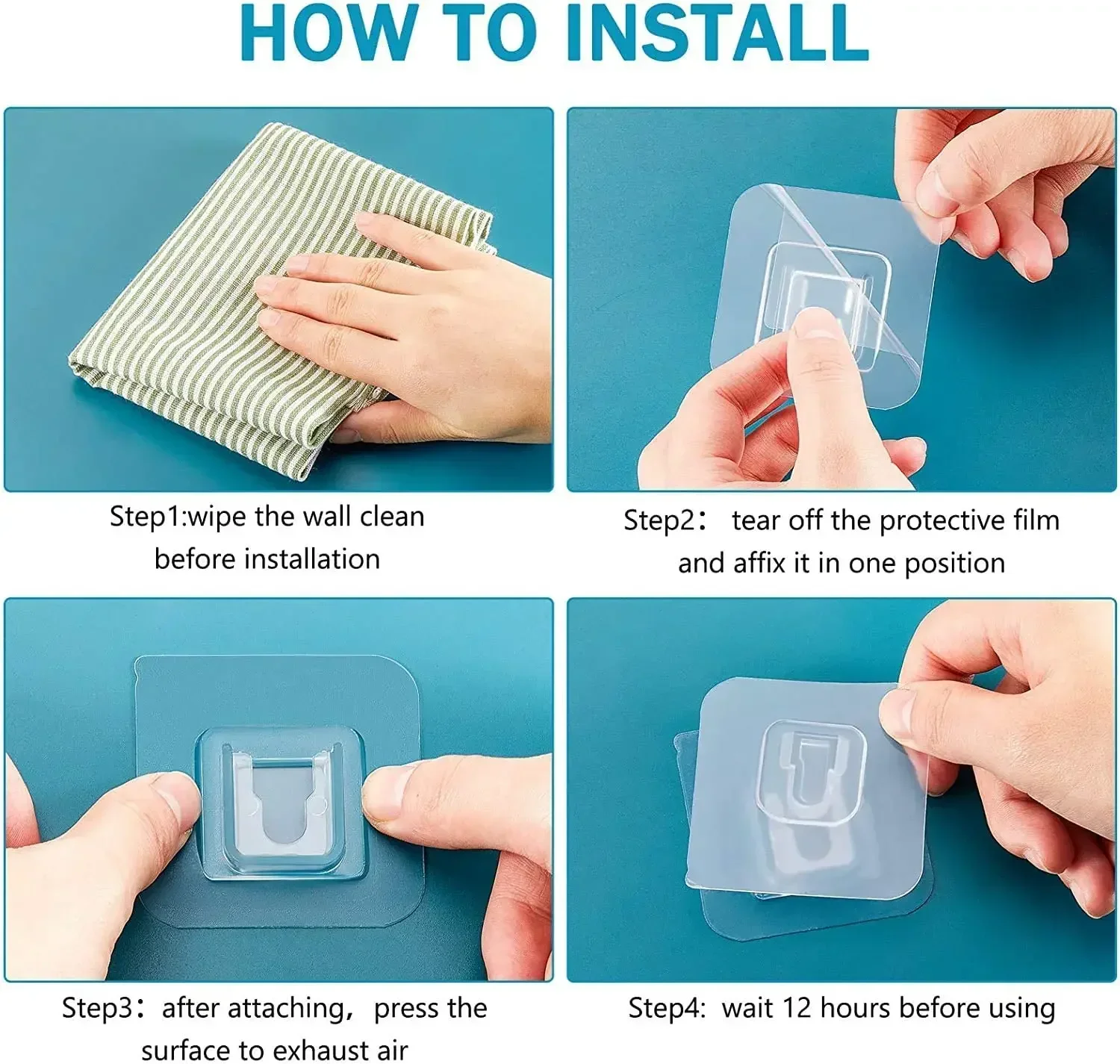 HOW TO INSTALL

Step1:wipe the wall clean before installation

Step2： tear off the protective film and affix it in one position

Step3：after attaching，press the surface to exhaust air

Step4: wait 12 hours before using