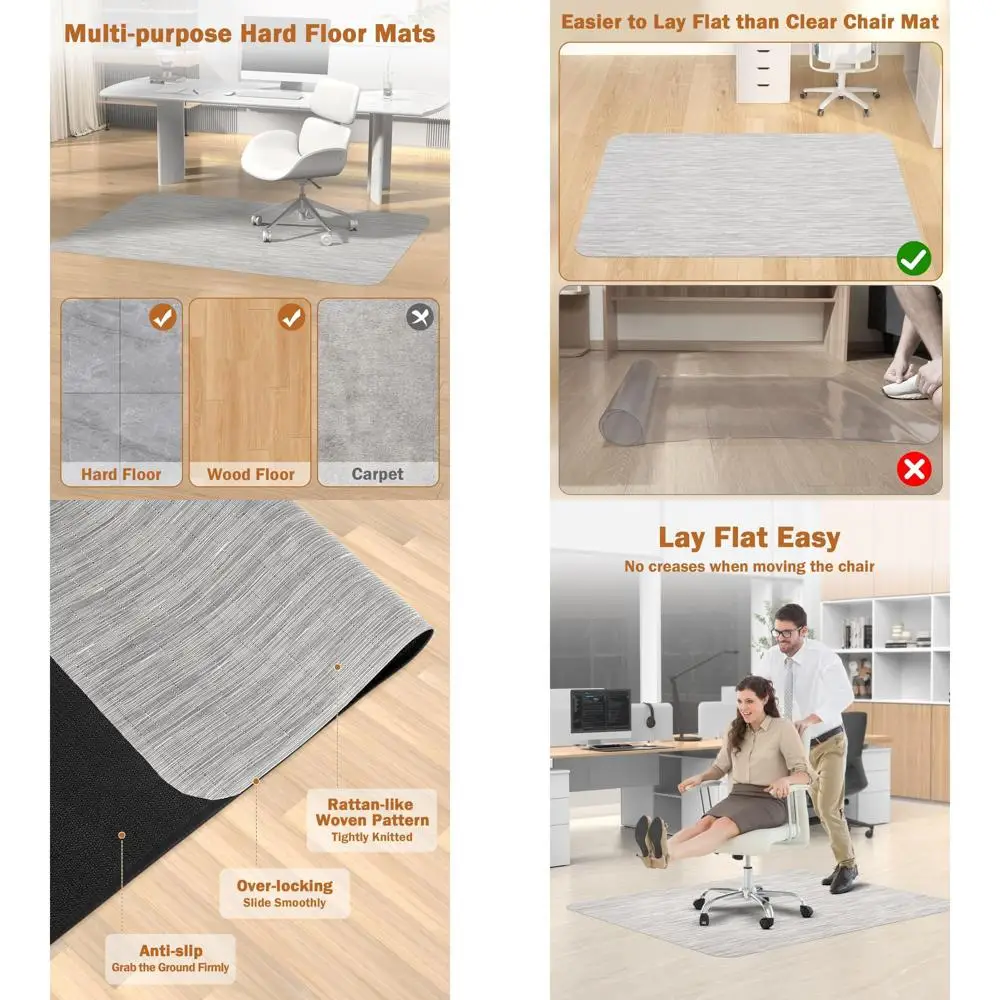 Multi-purpose Hard Floor Mats

Hard Floor
Wood Floor
Carpet

Rattan-like Woven Pattern
Tightly Knitted

Over-locking
Slide Smoothly

Anti-slip
Grab the Ground Firmly

Easier to Lay Flat than Clear Chair Mat

Lay Flat Easy
No creases when moving the chair