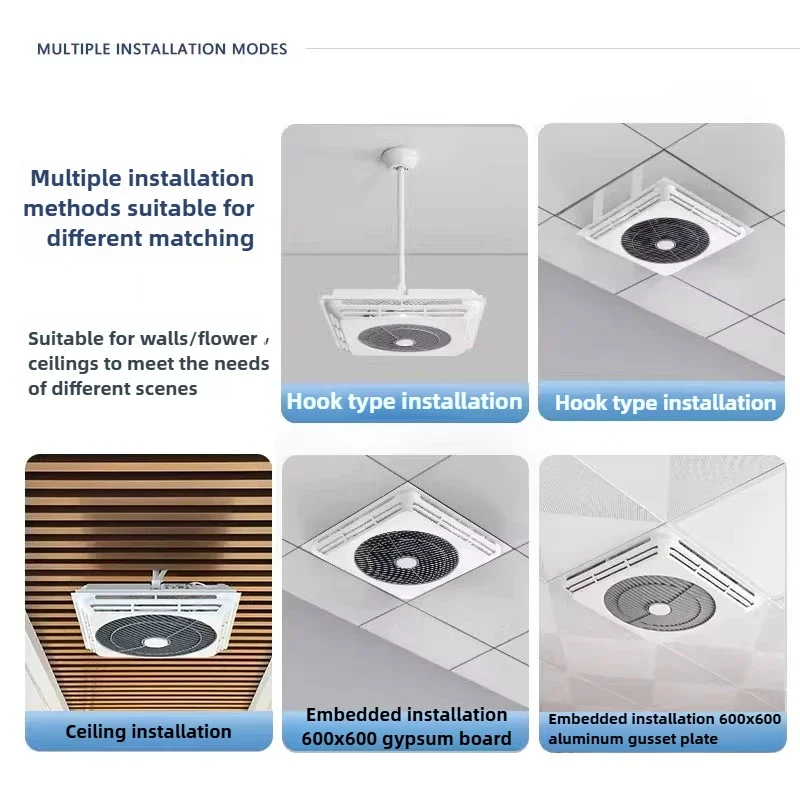 MULTIPLE INSTALLATION MODES

Multiple installation methods suitable for different matching

Suitable for walls/flower , ceilings to meet the needs of different scenes

Hook type installation

Hook type installation

Ceiling installation

Embedded installation 600x600 gypsum board

Embedded installation 600x600 aluminum gusset plate