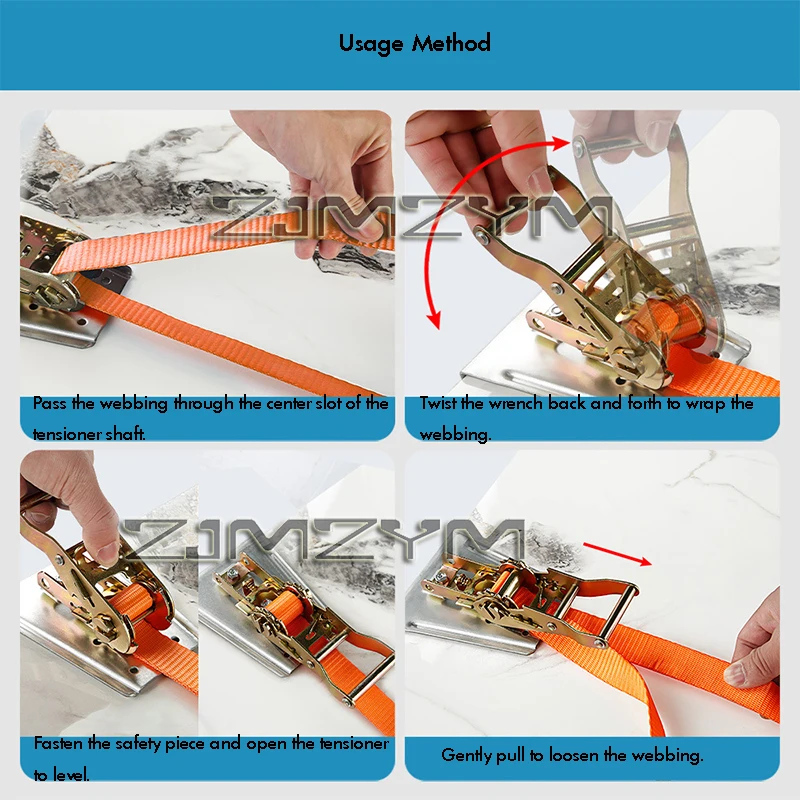 Usage Method

ZJMZYM

Pass the webbing through the center slot of the tensioner shaft.

Twist the wrench back and forth to wrap the webbing.

ZJMZYM

Fasten the safety piece and open the tensioner to level.

Gently pull to loosen the webbing.