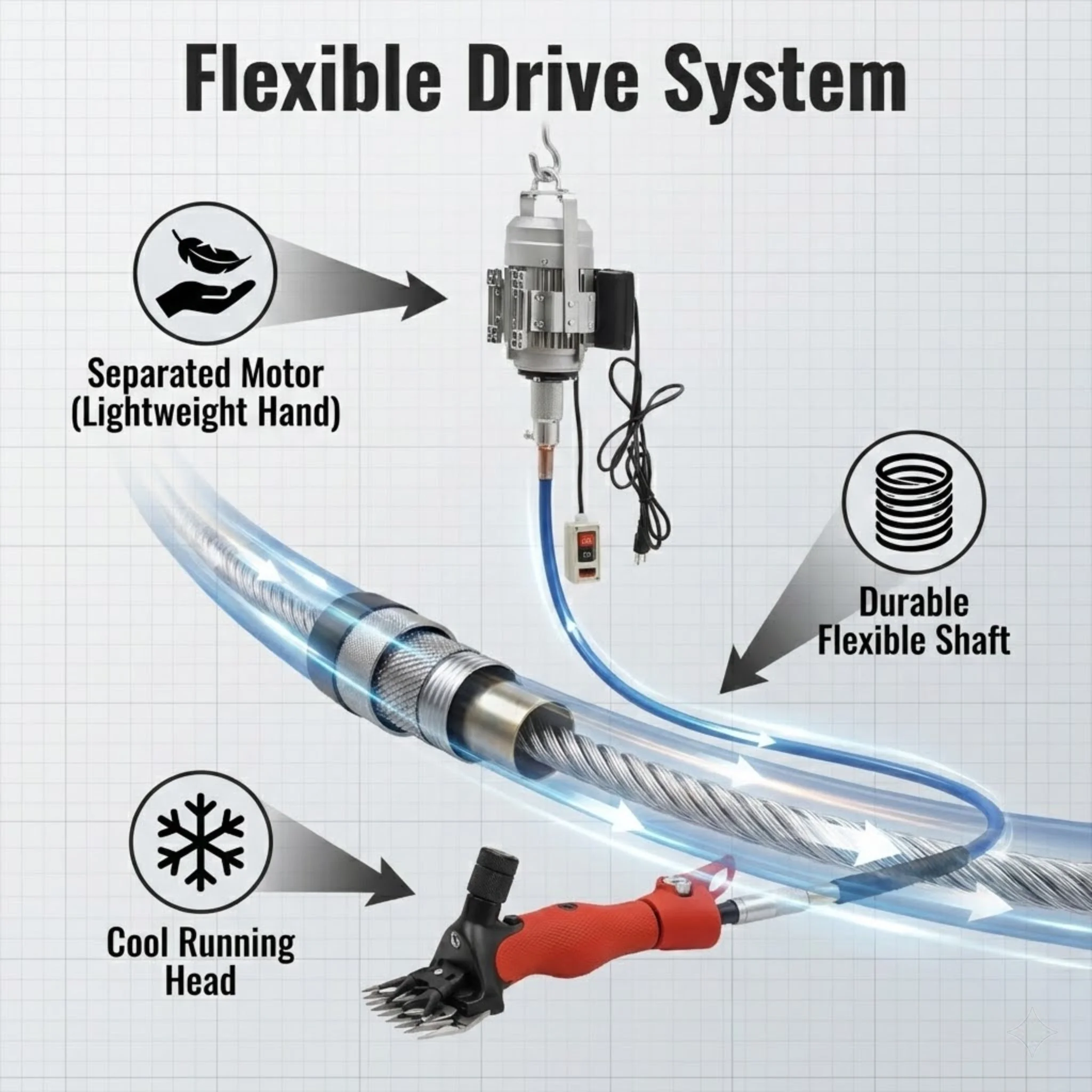 Flexible Drive System

Separated Motor (Lightweight Hand)

Durable Flexible Shaft

Cool Running Head