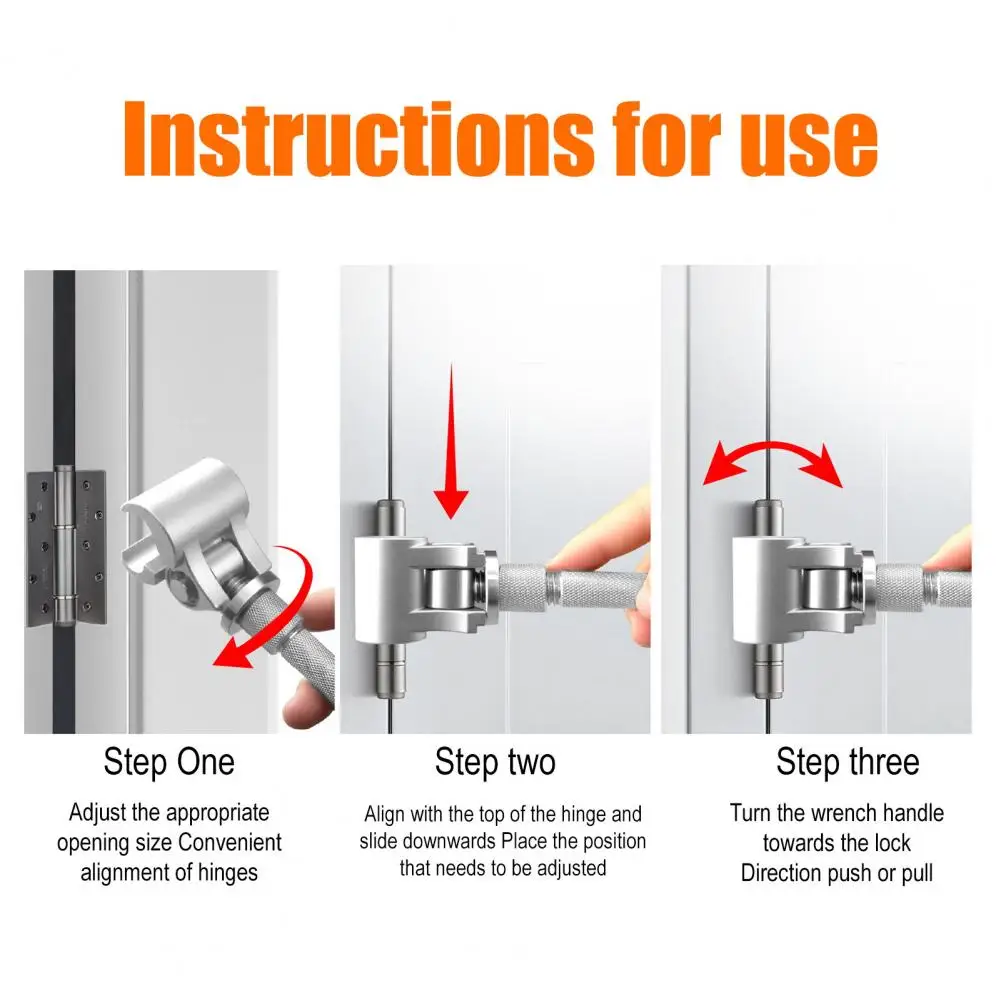 Instructions for use

Step One

Adjust the appropriate opening size Convenient alignment of hinges

Step two

Align with the top of the hinge and slide downwards Place the position that needs to be adjusted

Step three

Turn the wrench handle towards the lock Direction push or pull