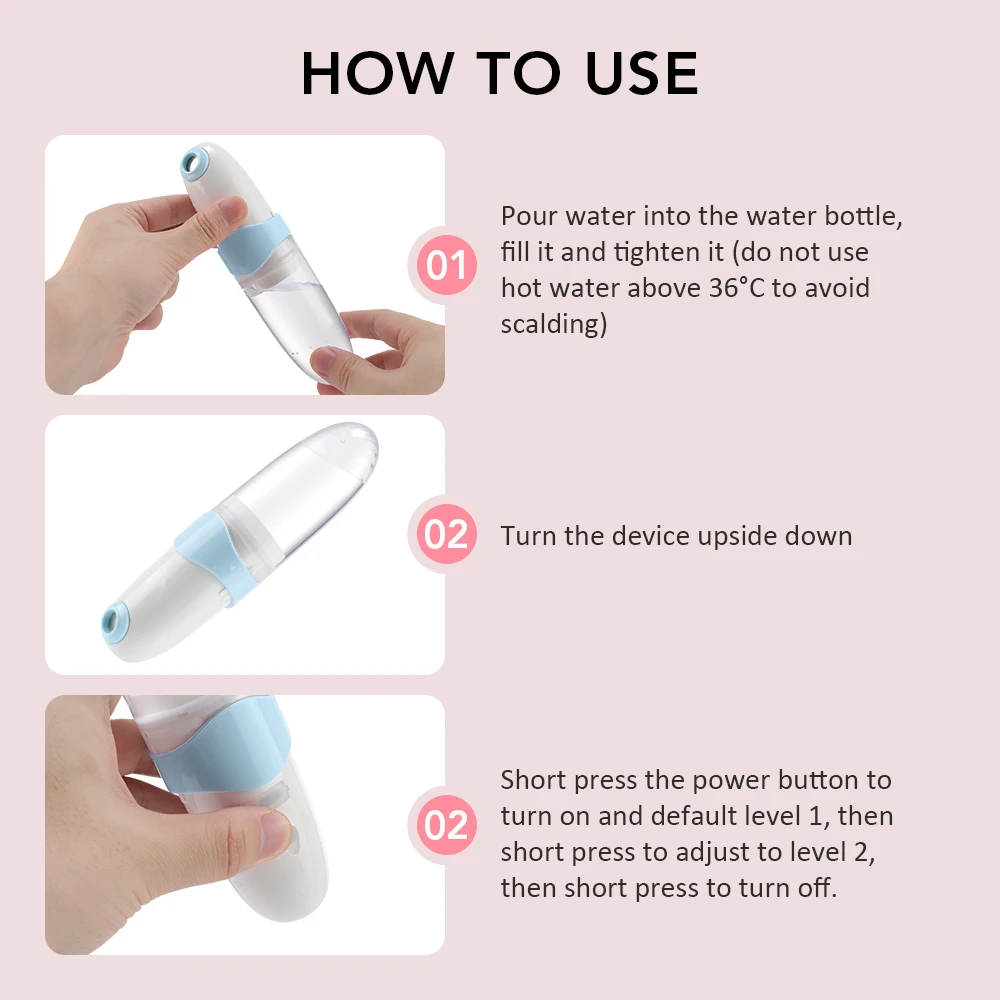 HOW TO USE

01

Pour water into the water bottle, fill it and tighten it (do not use hot water above 36°C to avoid scalding)

02

Turn the device upside down

02

Short press the power button to turn on and default level 1, then short press to adjust to level 2, then short press to turn off.