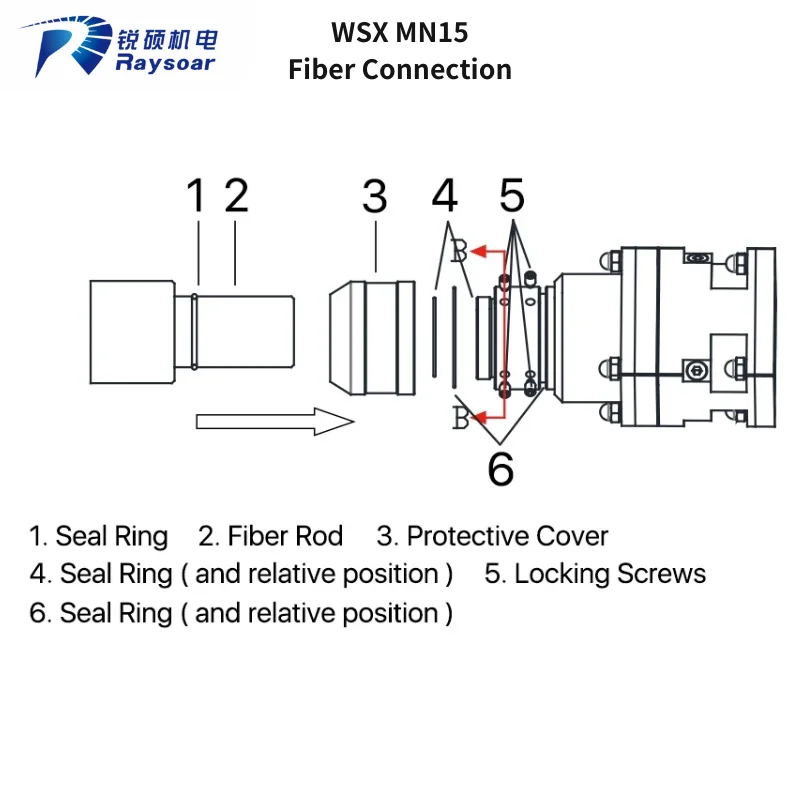 锐硕机电
Raysoar

WSX MN15
Fiber Connection

1 2 3 4 5

B

B

6

1. Seal Ring 2. Fiber Rod 3. Protective Cover
4. Seal Ring ( and relative position ) 5. Locking Screws
6. Seal Ring ( and relative position )