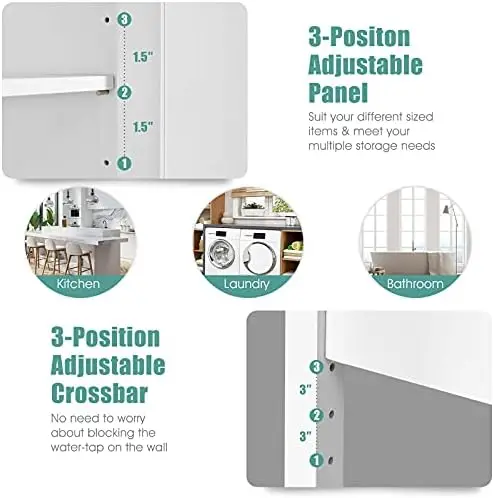 3
1.5"
2
1.5"
1

3-Positon Adjustable Panel

Suit your different sized items & meet your multiple storage needs

Kitchen

Laundry

Bathroom

3-Position Adjustable Crossbar

No need to worry about blocking the water-tap on the wall

3
3"
2
3"
1