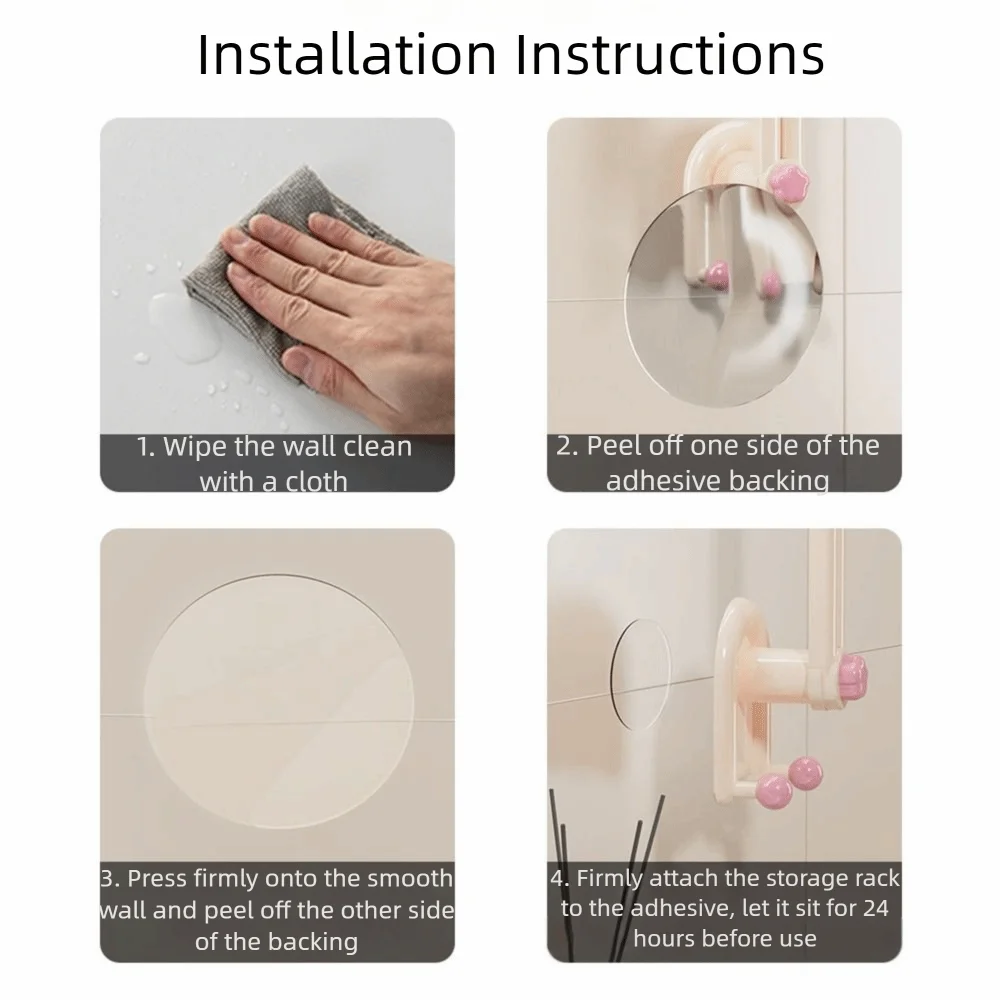 Installation Instructions

1. Wipe the wall clean with a cloth

2. Peel off one side of the adhesive backing

3. Press firmly onto the smooth wall and peel off the other side of the backing

4. Firmly attach the storage rack to the adhesive, let it sit for 24 hours before use