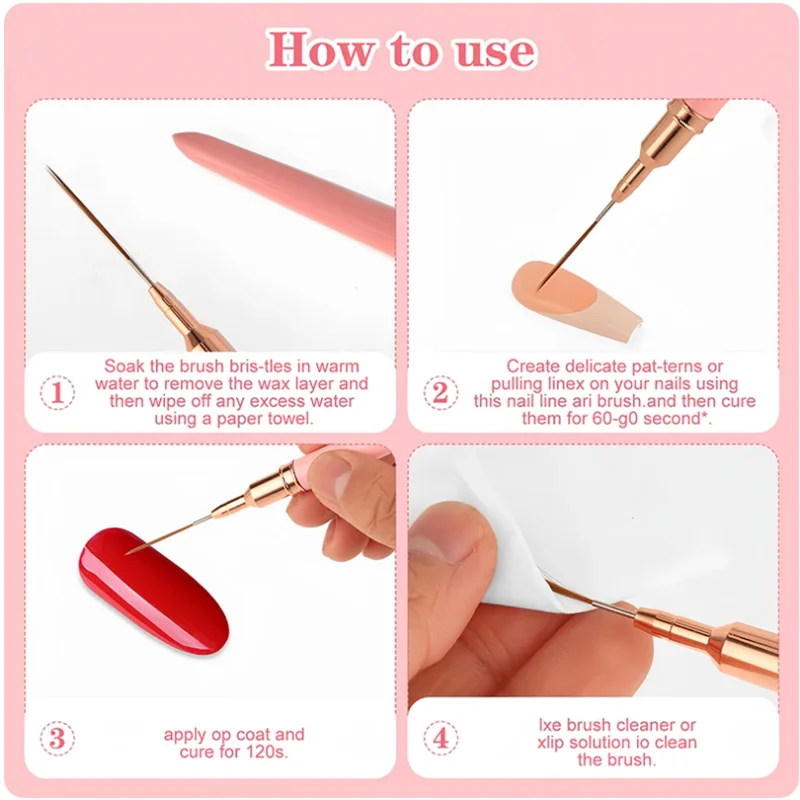 How to use

1 Soak the brush bris-tles in warm water to remove the wax layer and then wipe off any excess water using a paper towel.

2 Create delicate pat-terns or pulling linex on your nails using this nail line ari brush.and then cure them for 60-g0 second*.

3 apply op coat and cure for 120s.

4 lxe brush cleaner or xlip solution io clean the brush.