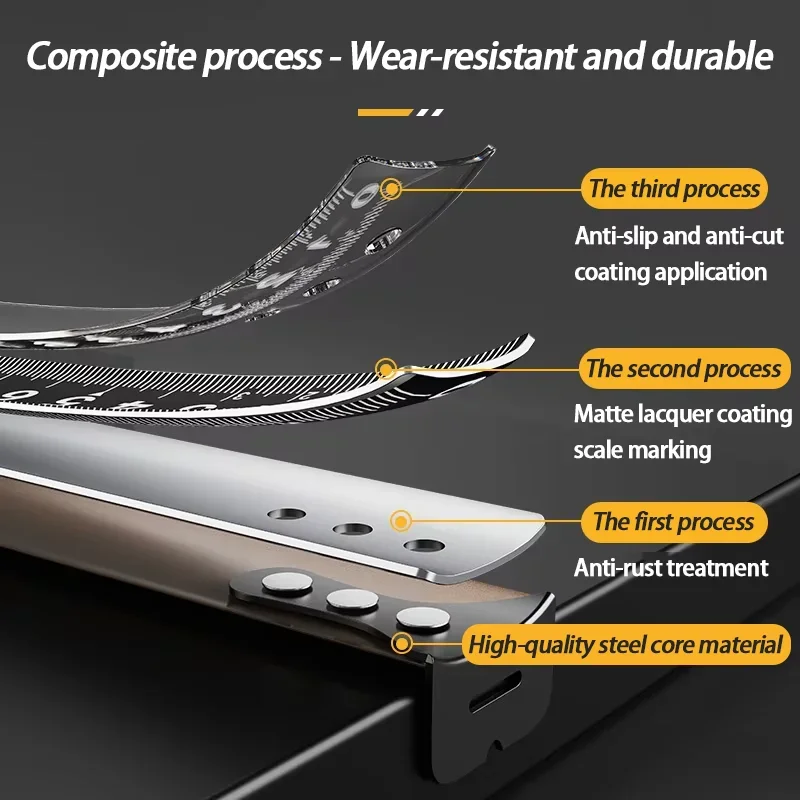 Composite process - Wear-resistant and durable

The third process

Anti-slip and anti-cut coating application

The second process

Matte lacquer coating scale marking

The first process

Anti-rust treatment

High-quality steel core material