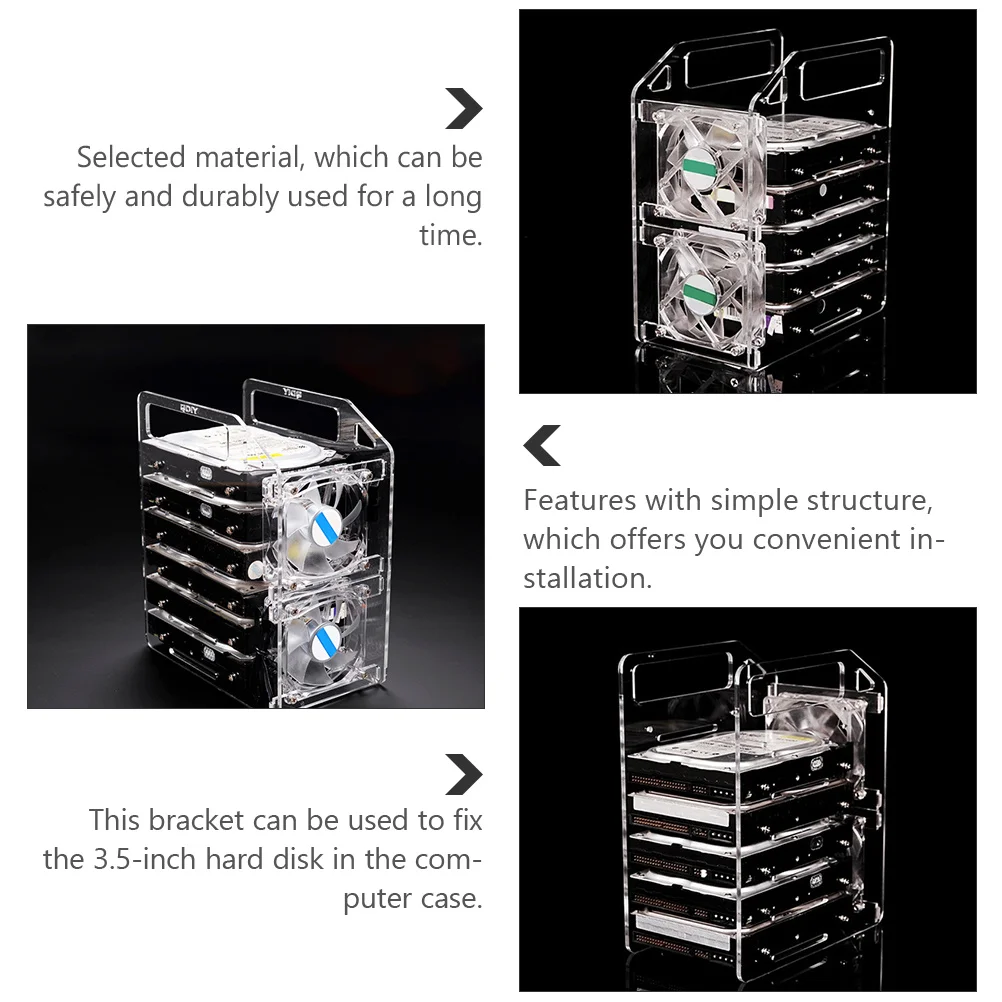 Selected material, which can be safely and durably used for a long time.

Features with simple structure, which offers you convenient installation.

This bracket can be used to fix the 3.5-inch hard disk in the computer case.