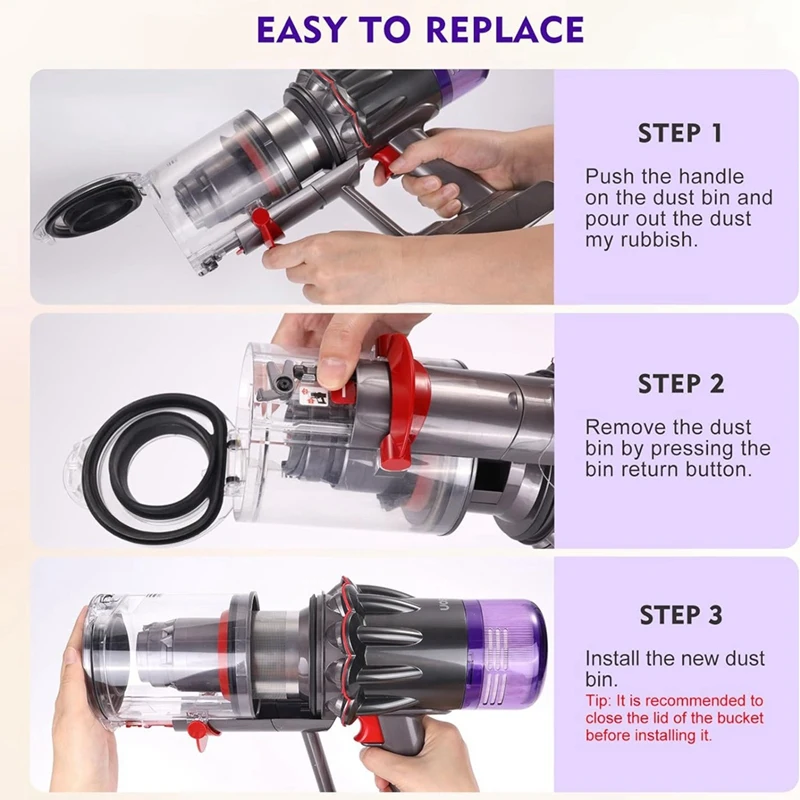 EASY TO REPLACE

STEP 1

Push the handle on the dust bin and pour out the dust my rubbish.

STEP 2

Remove the dust bin by pressing the bin return button.

STEP 3

Install the new dust bin.

Tip: It is recommended to close the lid of the bucket before installing it.